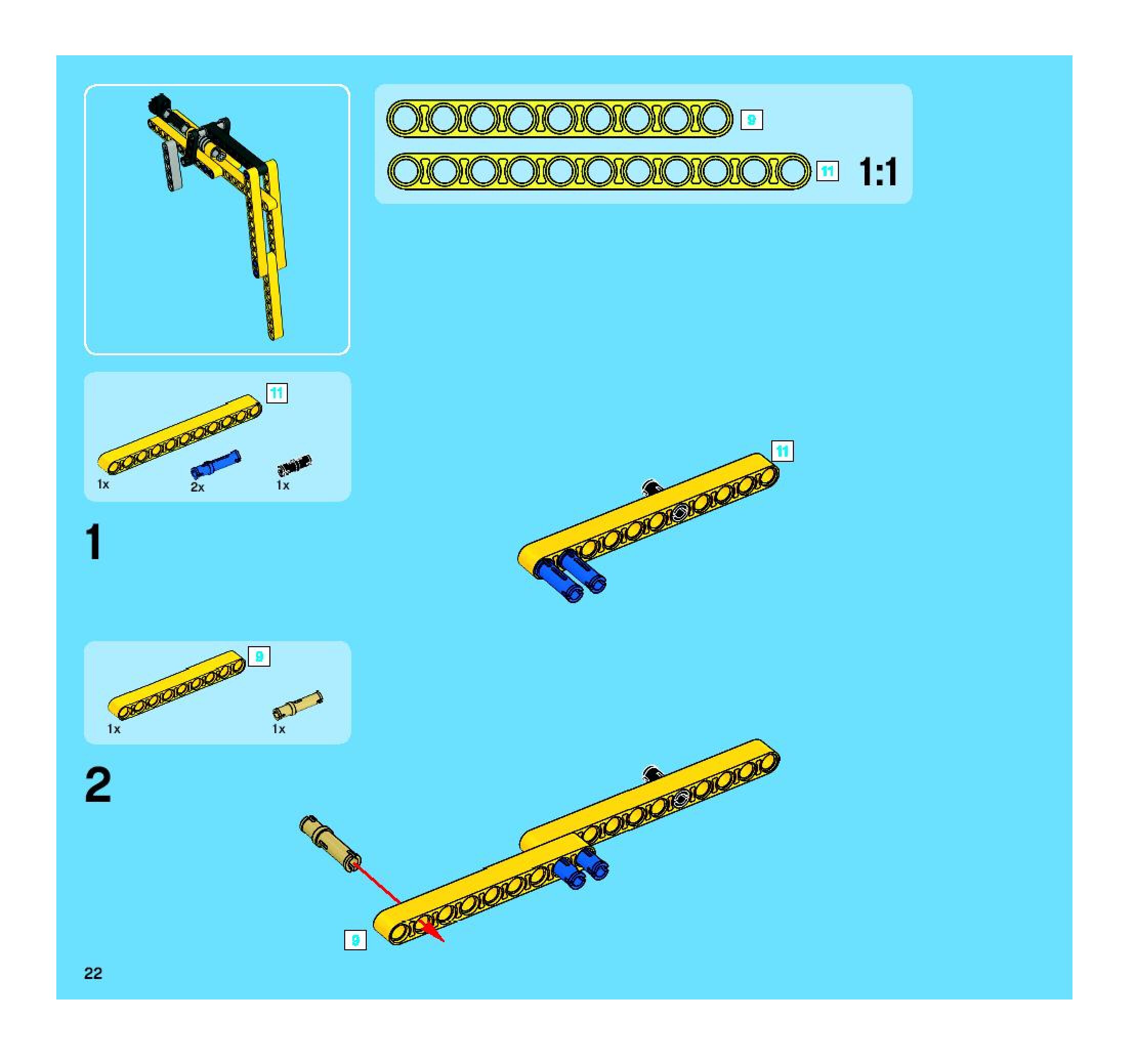 9

11

1:1

11

1x

2x

1x

1

11

9

1x

1x

2

9

22