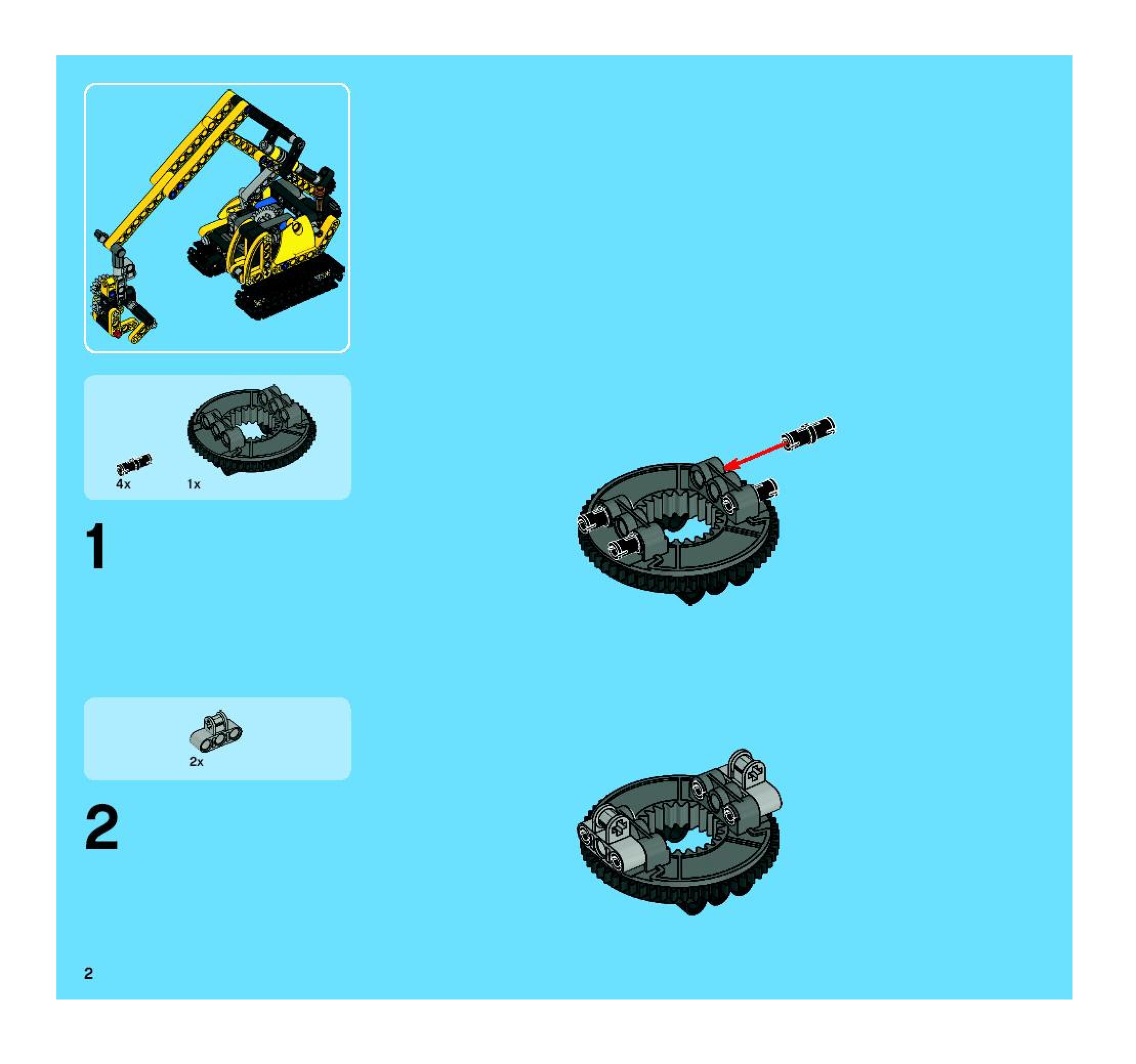 4x

1x

1

2x

2

2