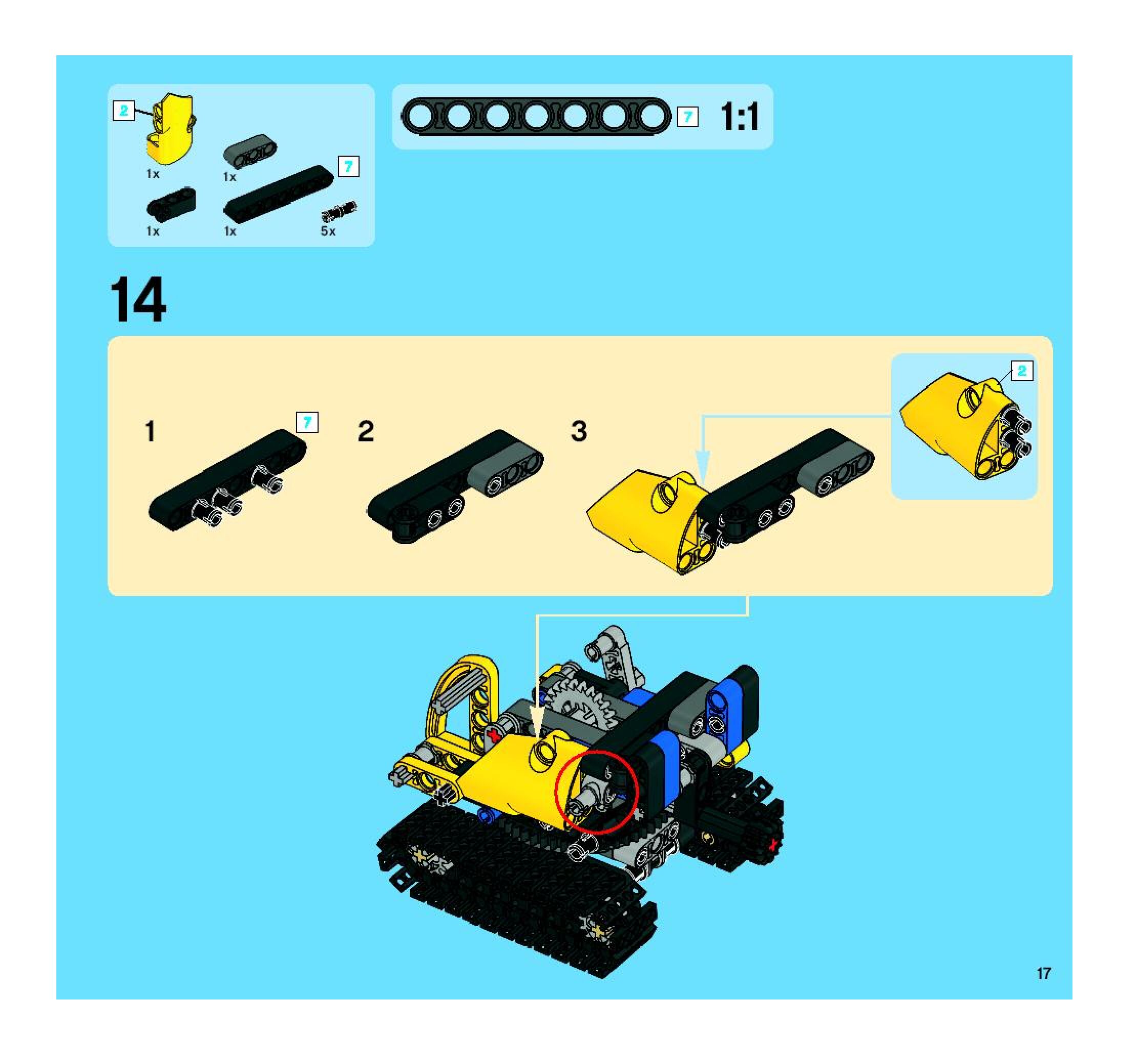 2

1x

1x

7

1x

1x

5x

7 1:1

14

1

7

2

3

2

17