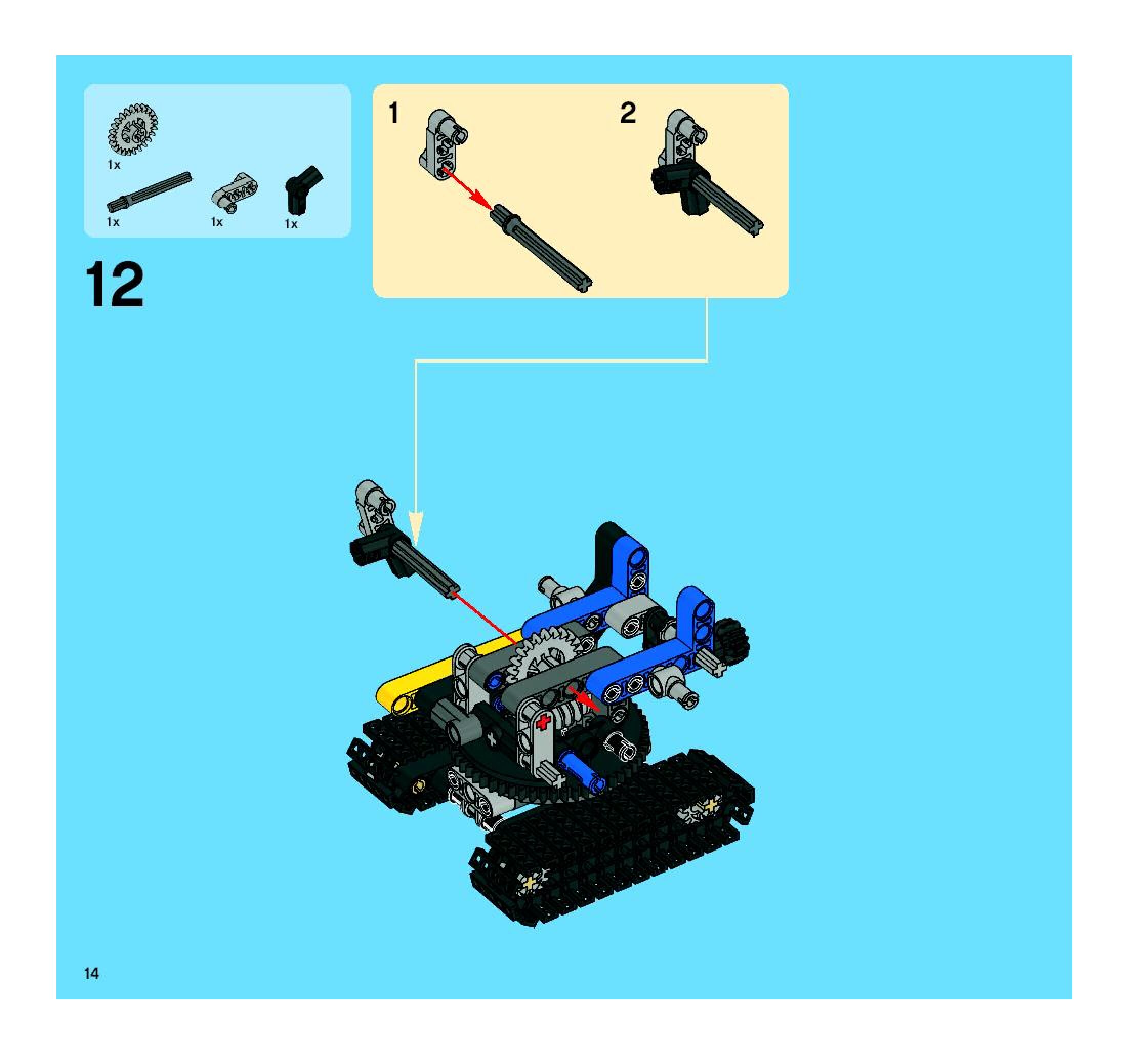 1x

1x 1x 1x

12

1

2

14