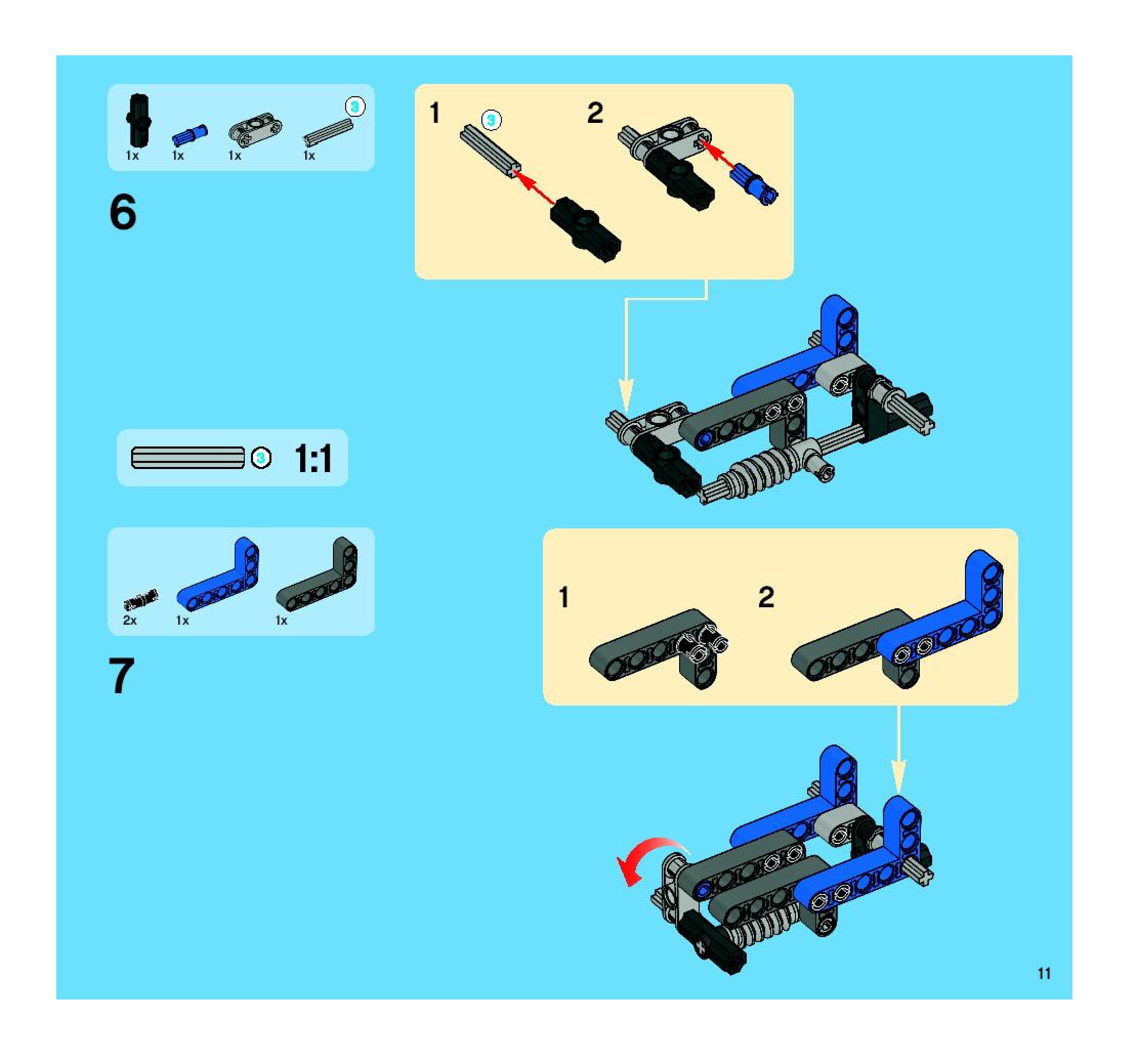 1x 1x 1x 1x 3

6

1 3

2

3 1:1

2x 1x 1x

7

1

2

11