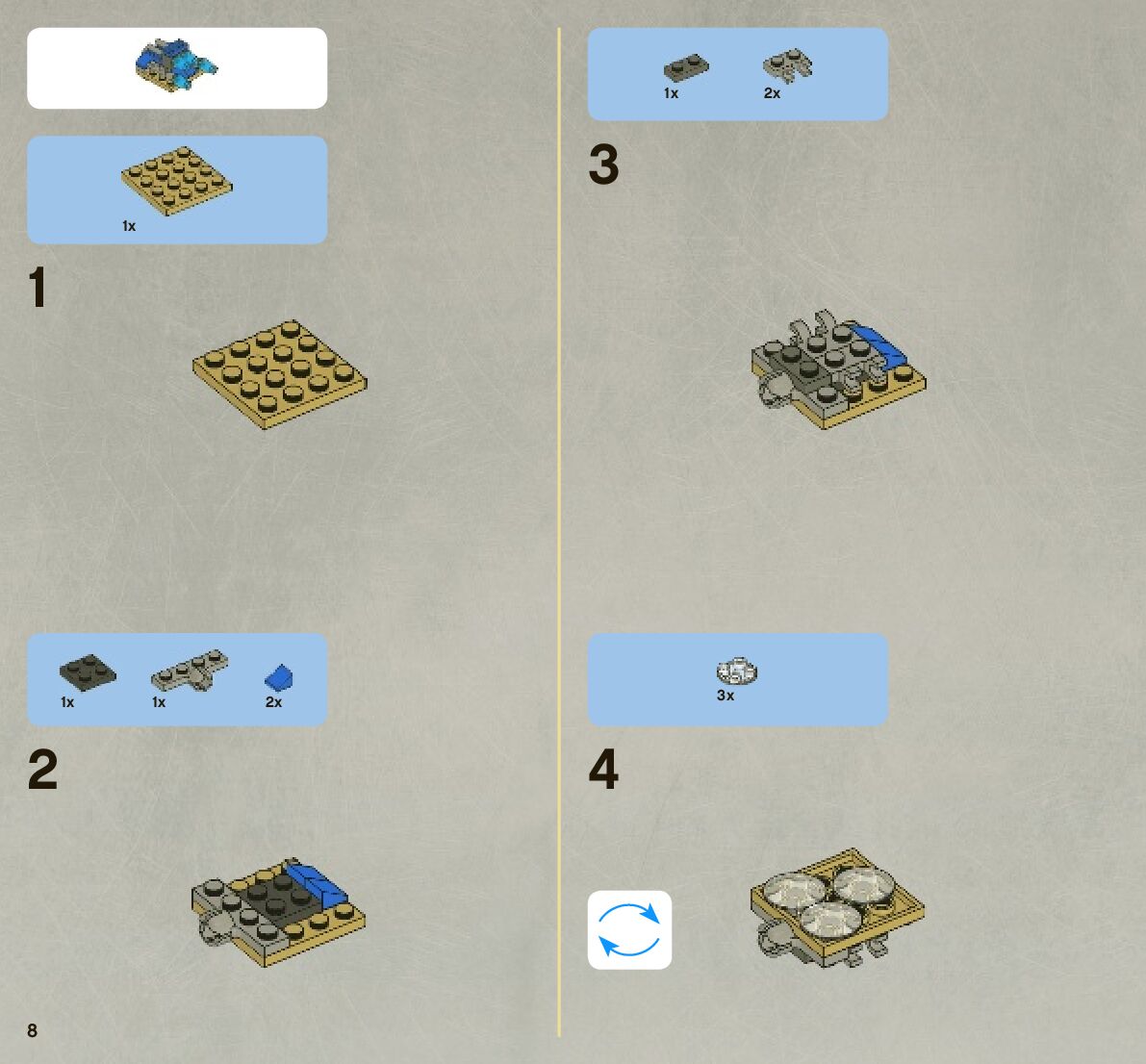 1x

1

1x 1x 2x

2

8

1x 2x

3

3x

4