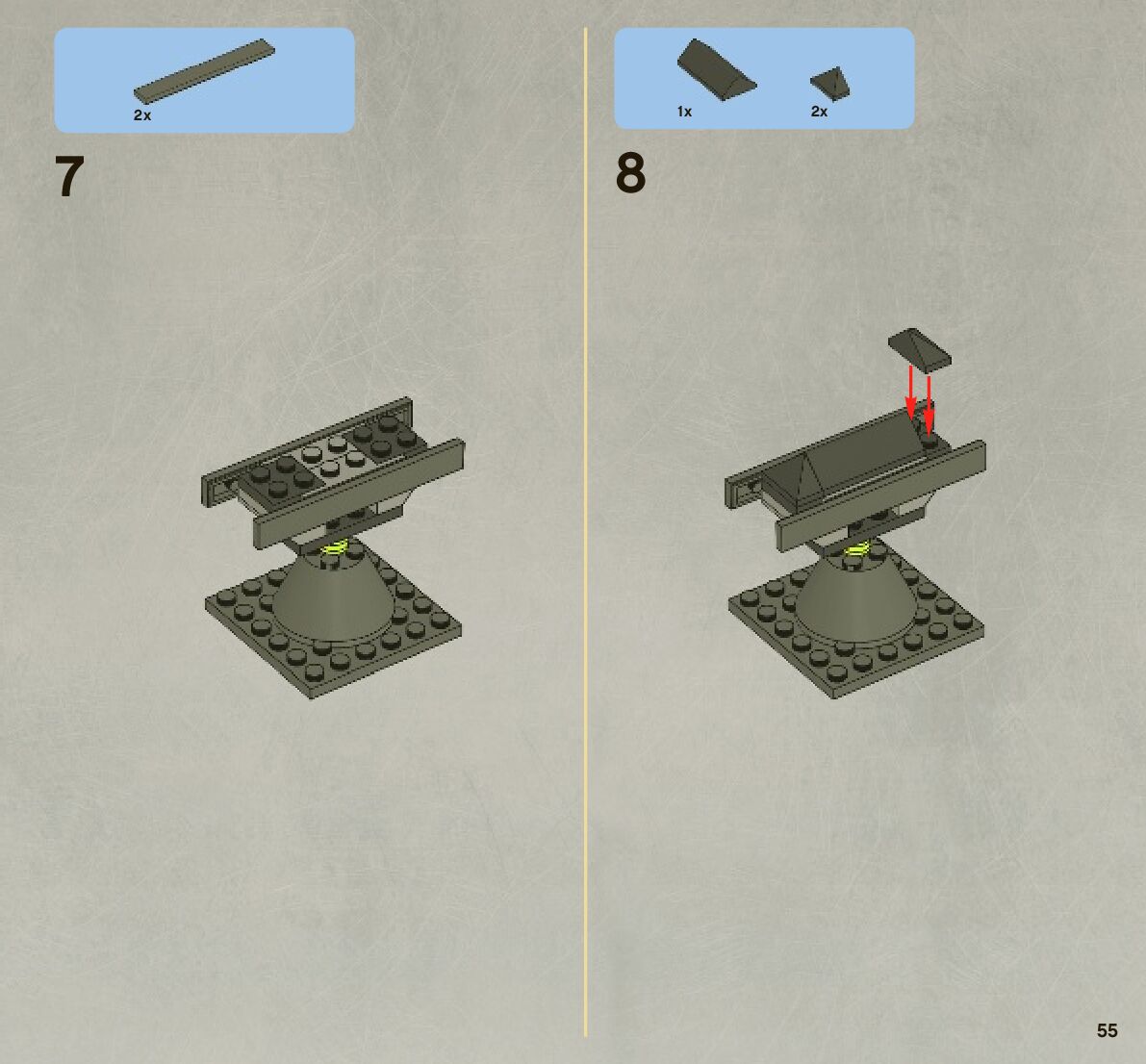 2x

7

1x 2x

8

55