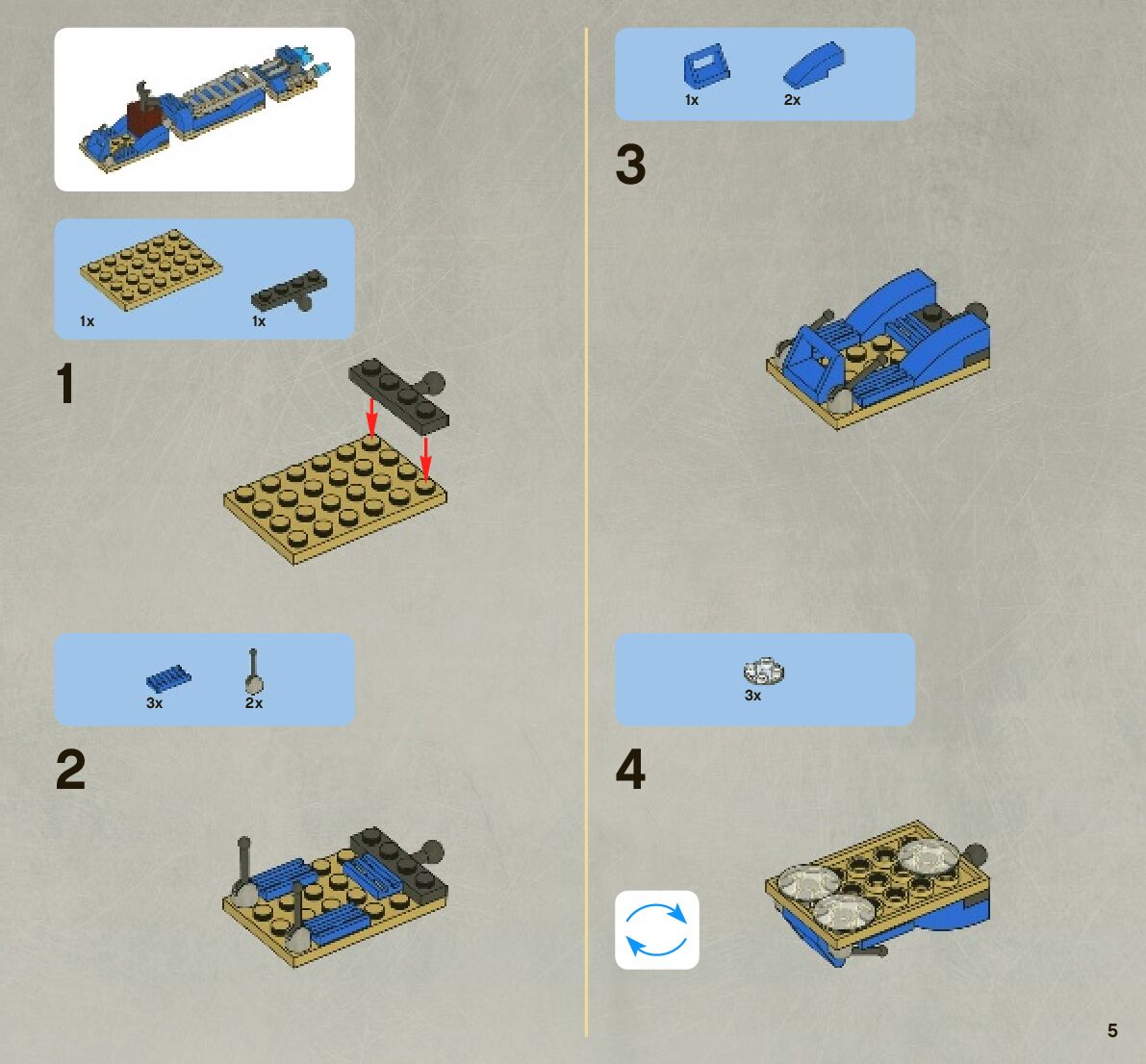 1x
1x

1

3x
2x

2

1x
2x

3

3x

4

5