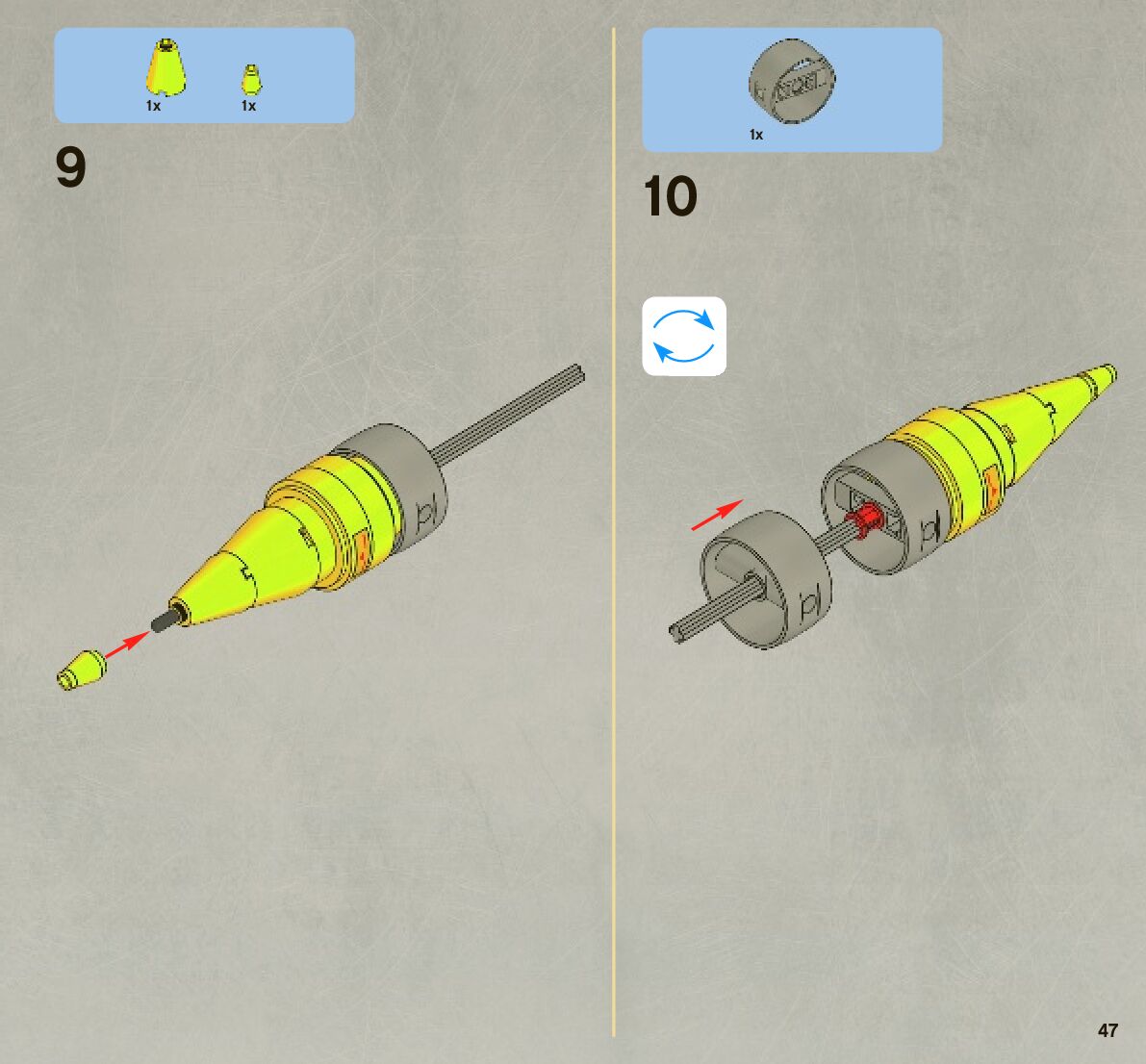 1x 1x

9

1x

10

47