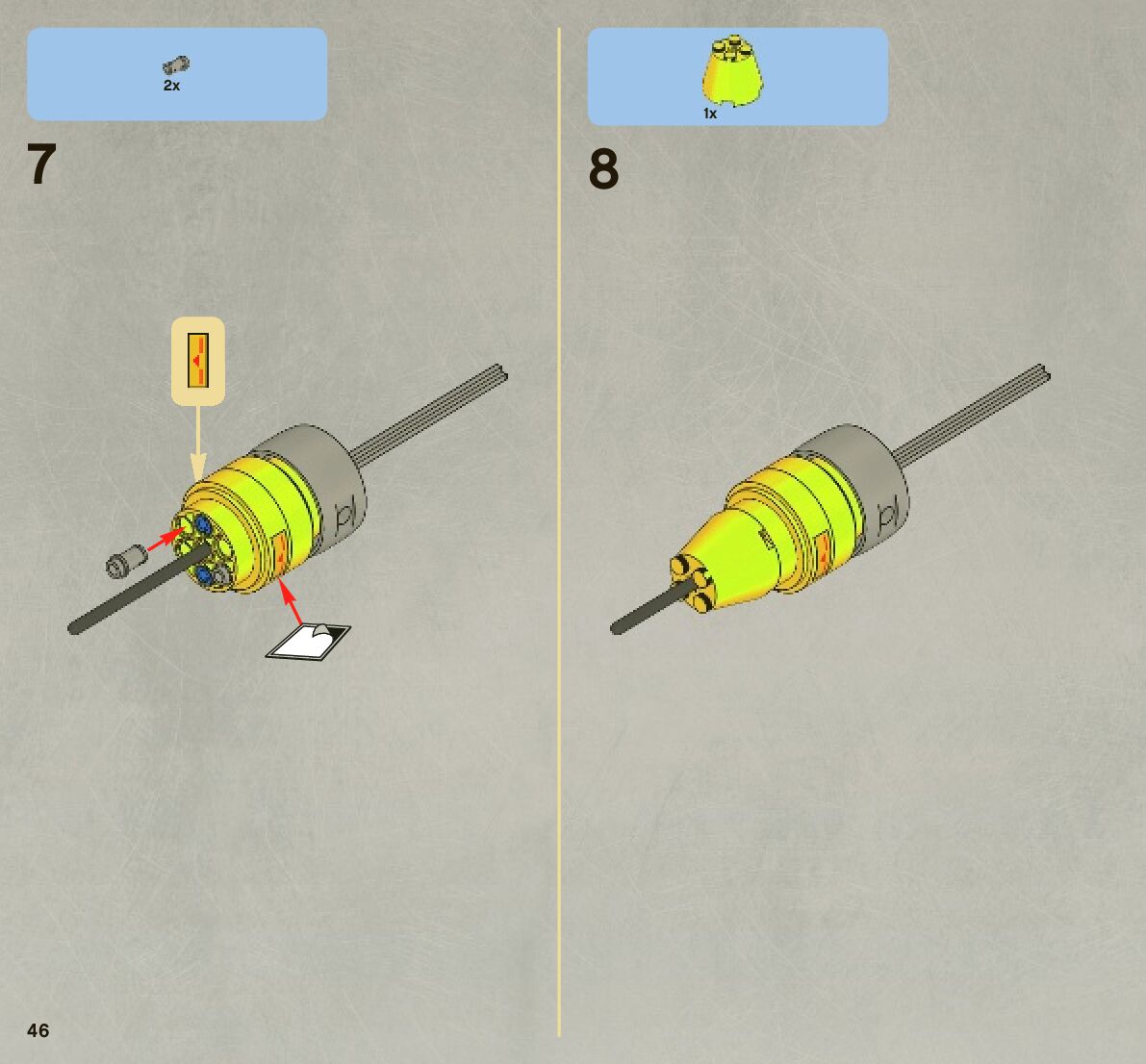 2x

7

1x

8

46