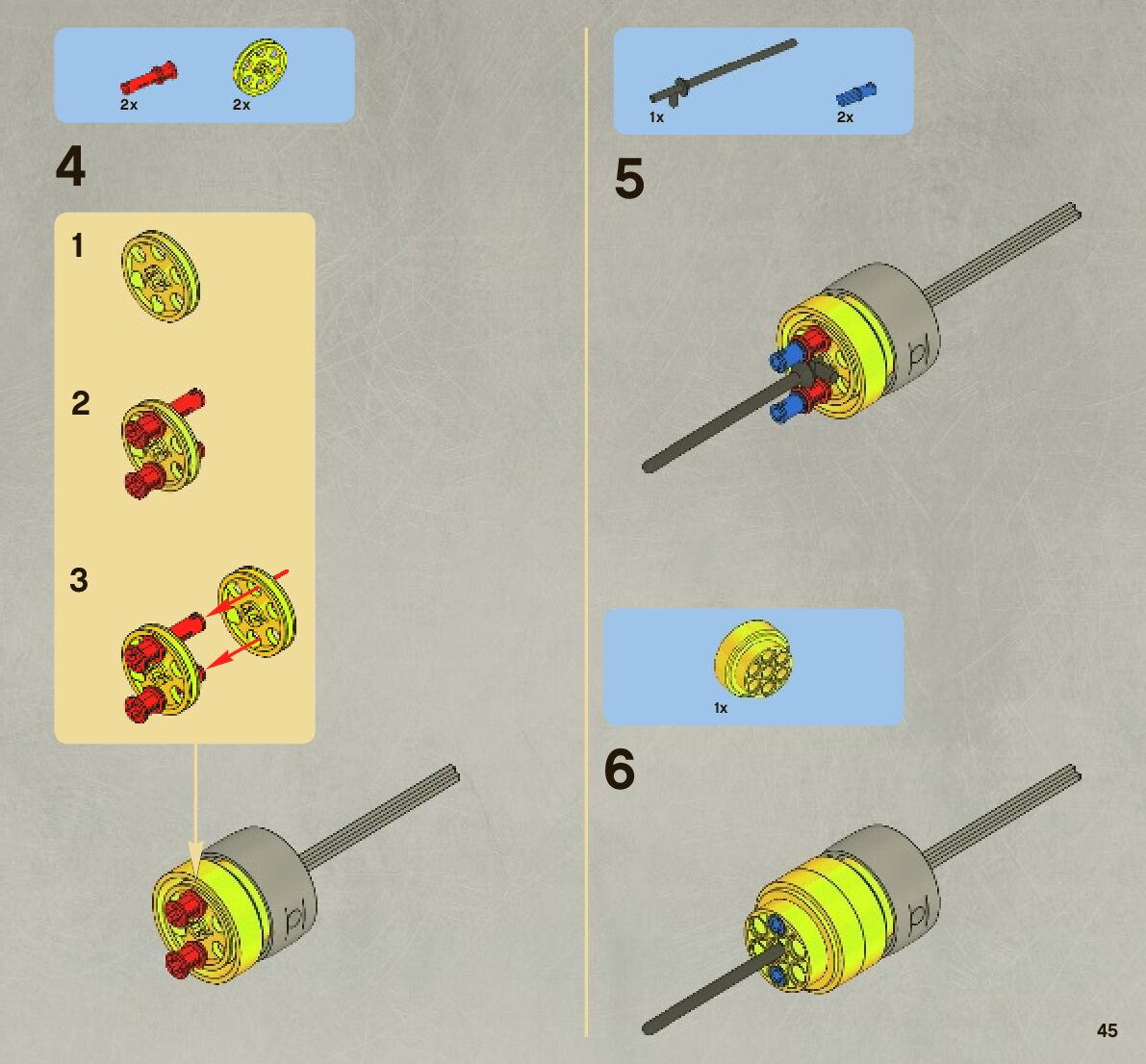 2x 2x

4

1

2

3

1x 2x

5

1x

6

45