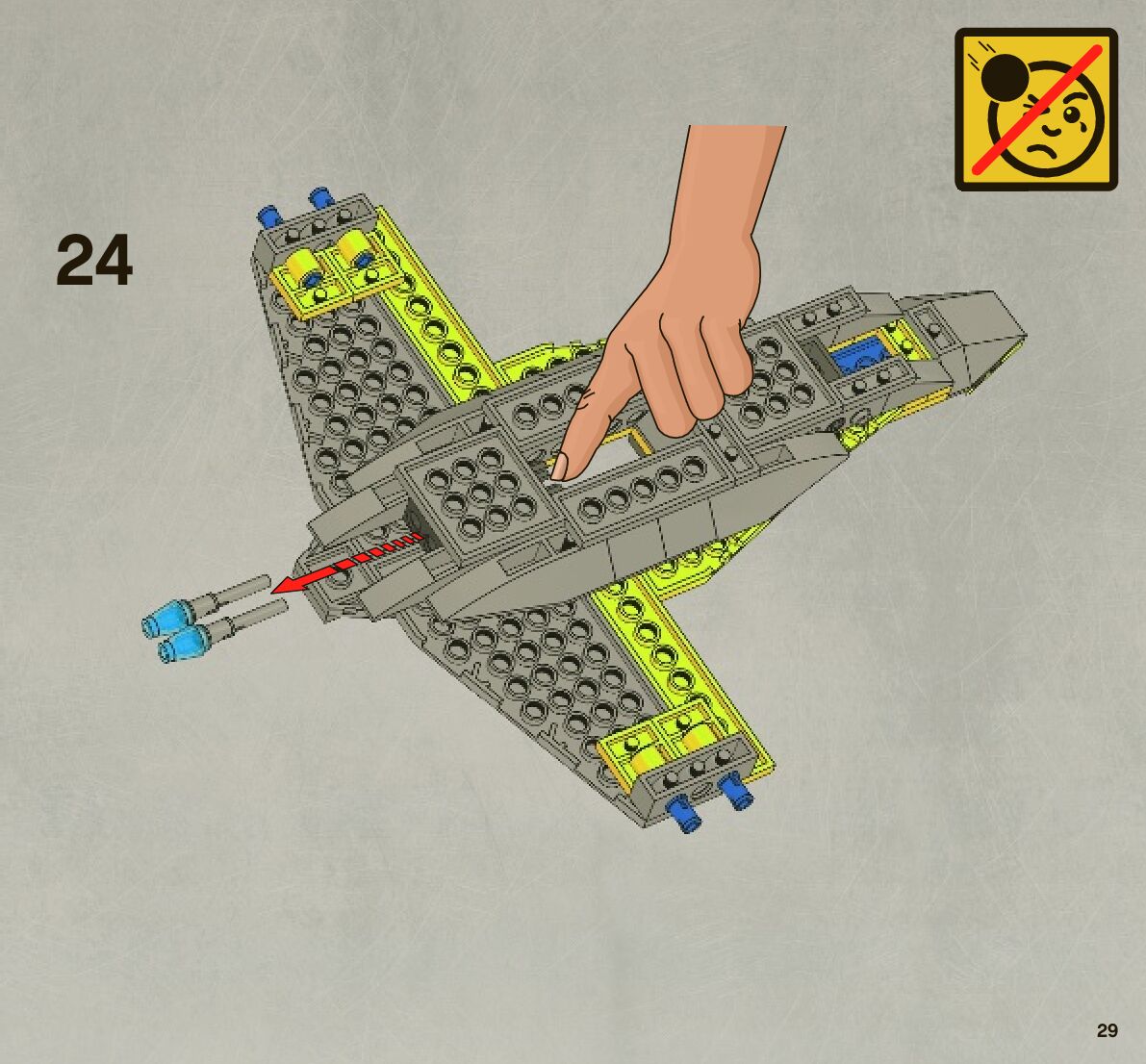 24

29