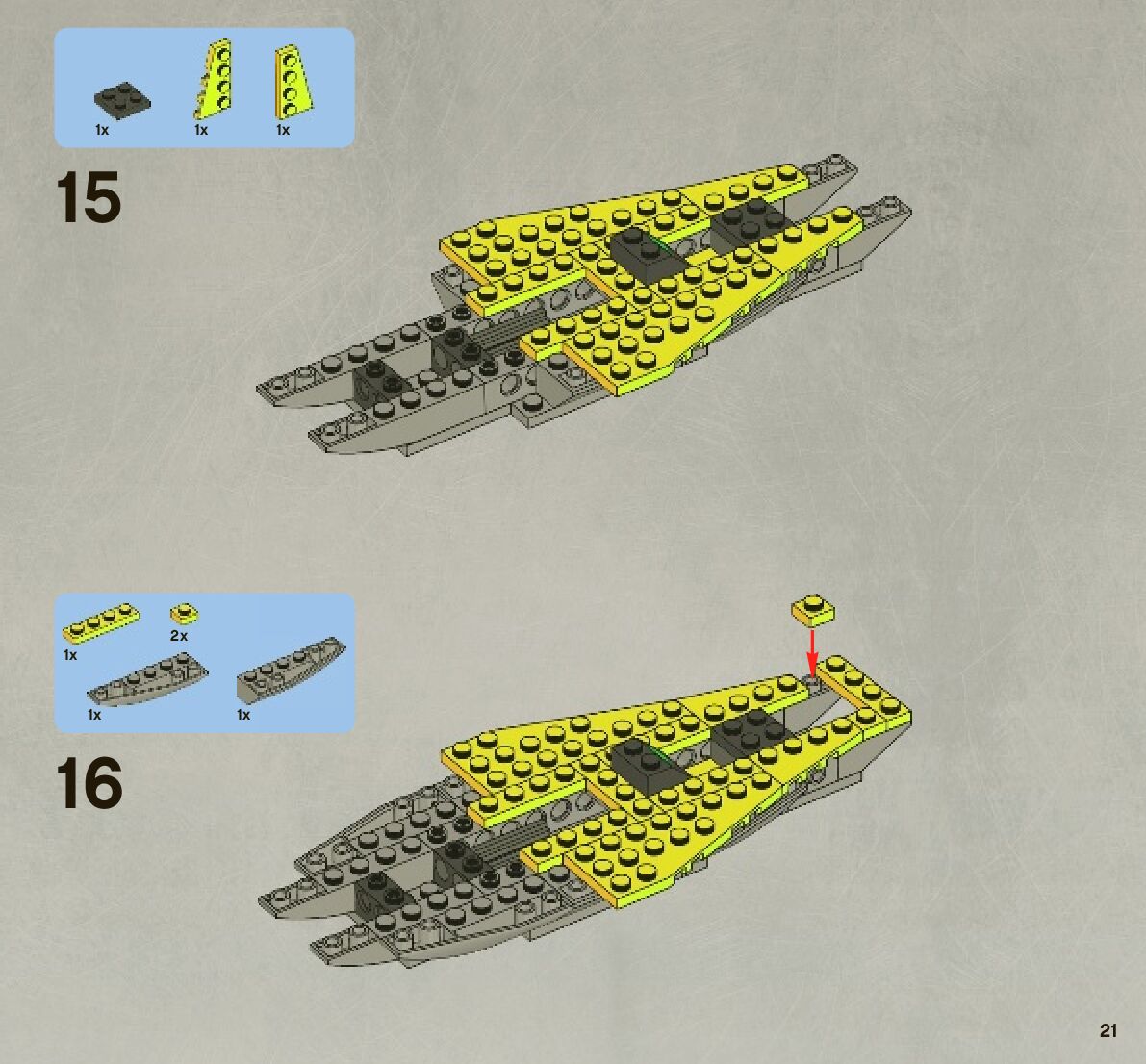 1x 1x 1x

15

1x 2x

1x 1x

16

21