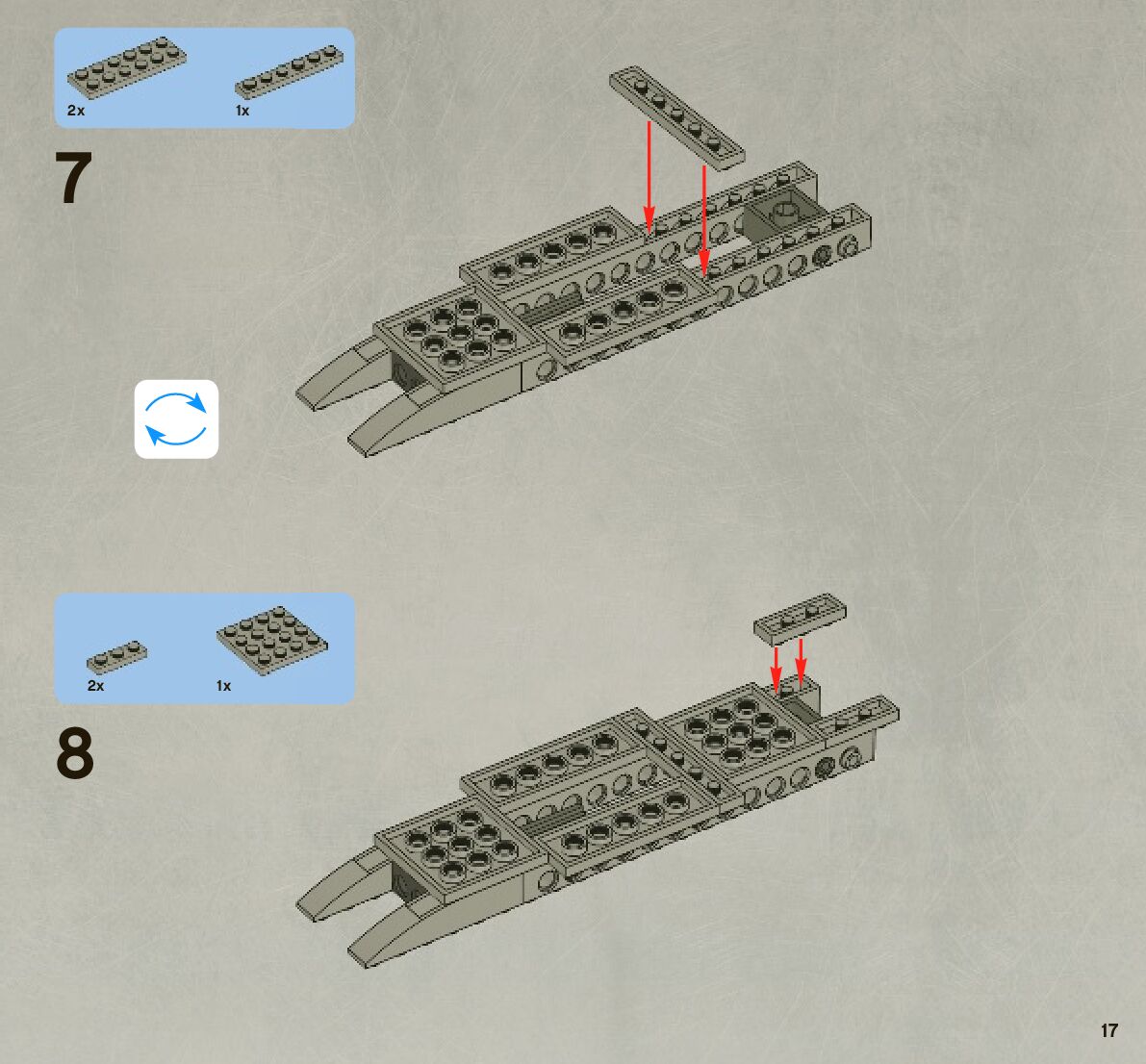 2x 1x

7

2x 1x

8

17