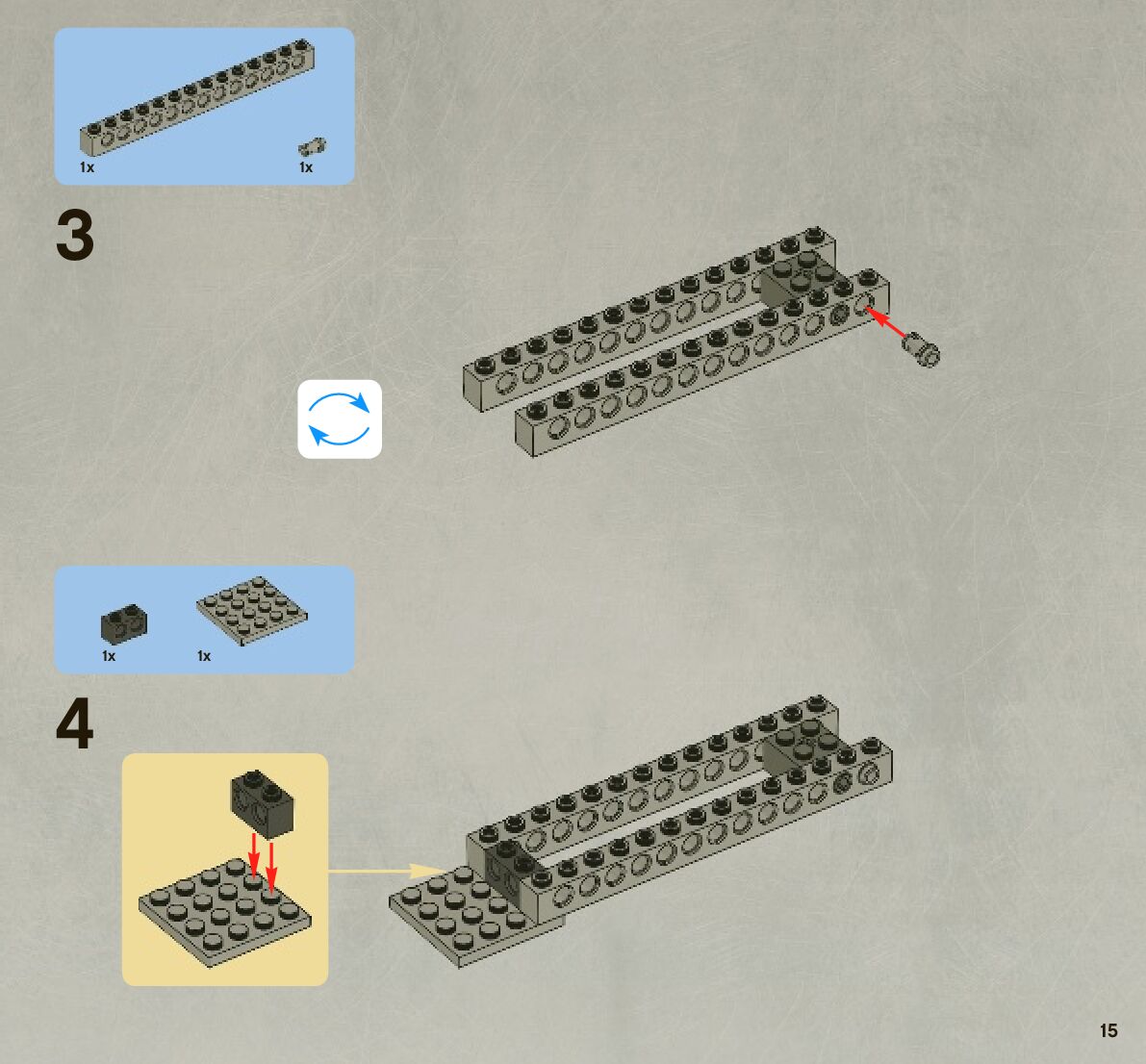 1x
1x

3

1x
1x

4

15