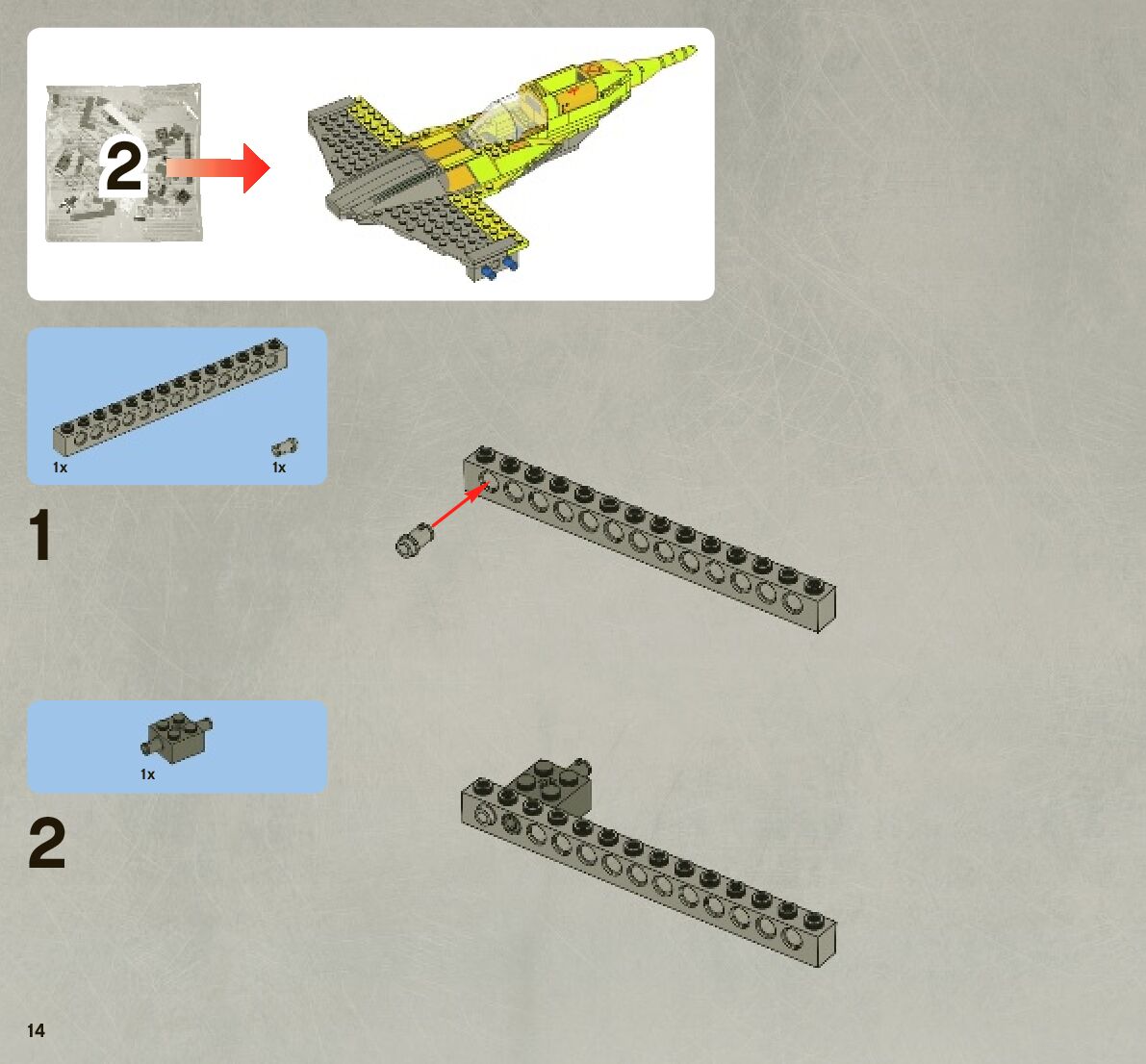 2

1x

1x

1

1x

2

14