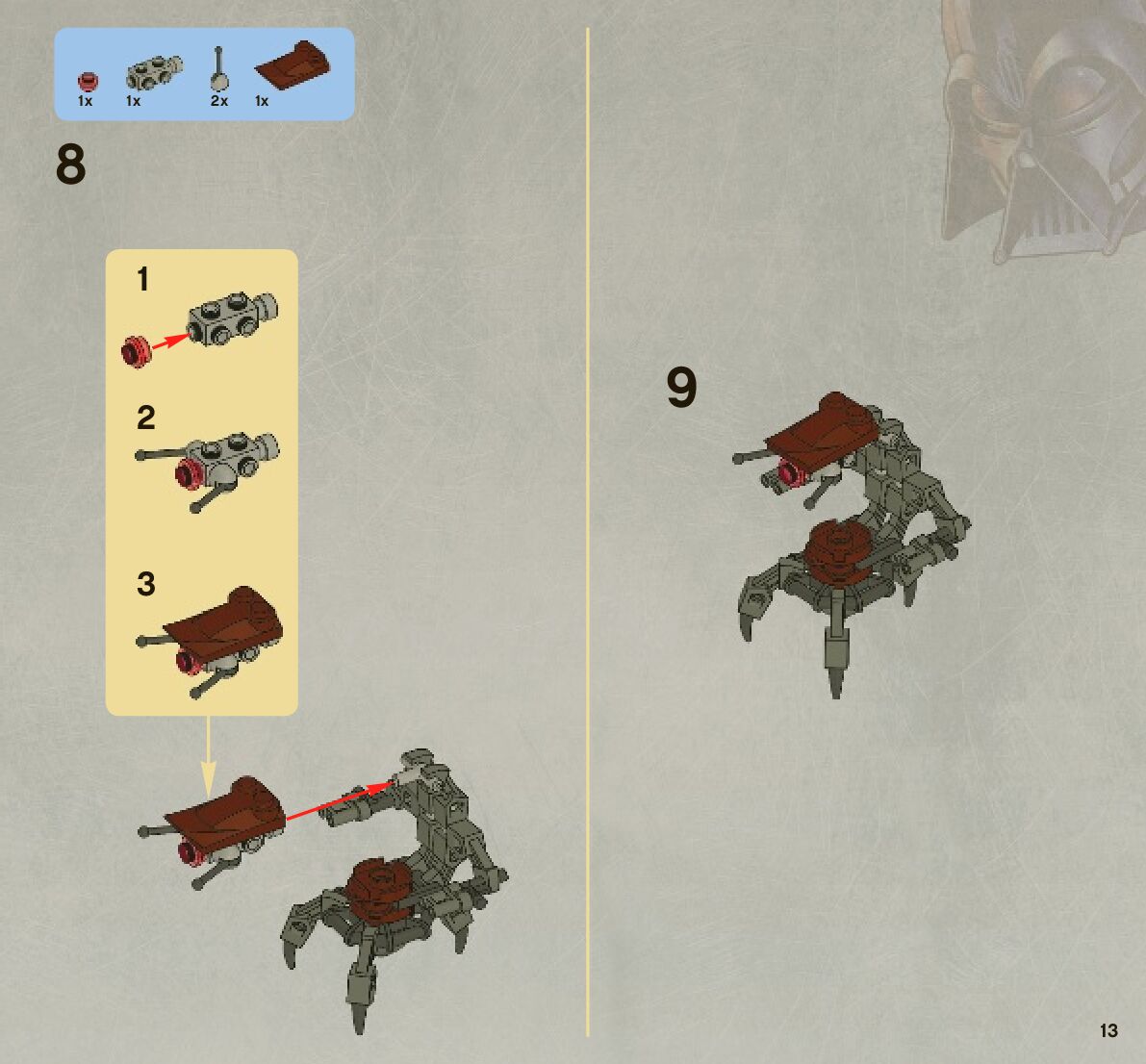 1x 1x 2x 1x

8

1

2

3

9

13