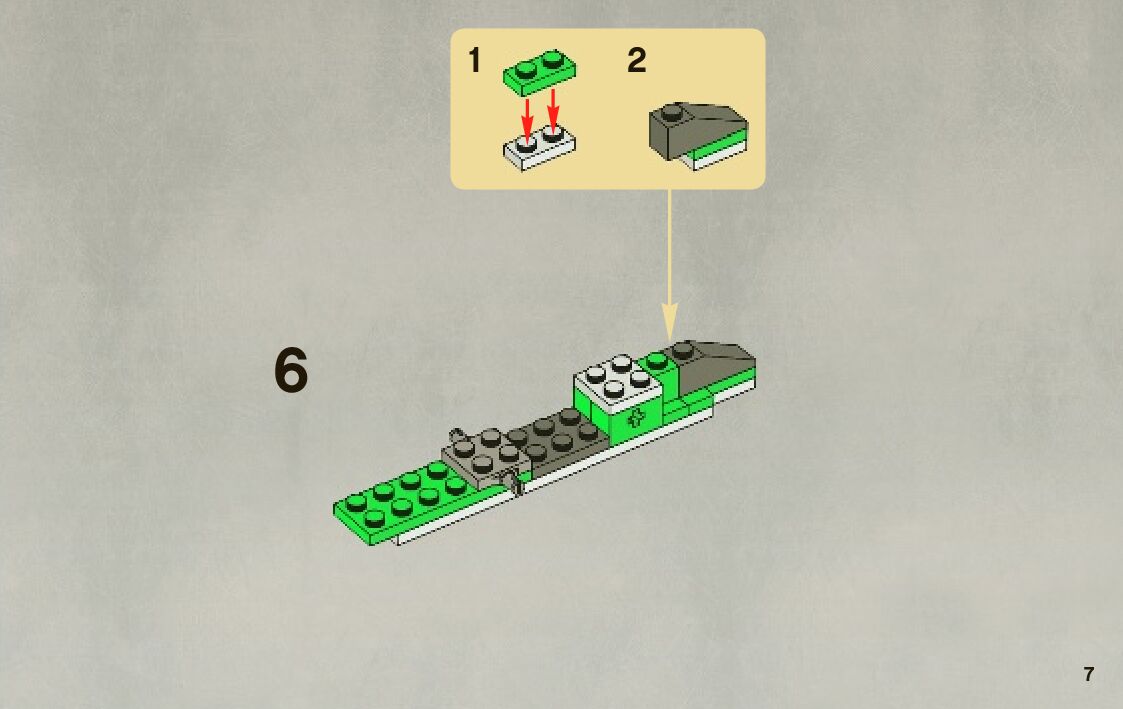 1

2

6

7