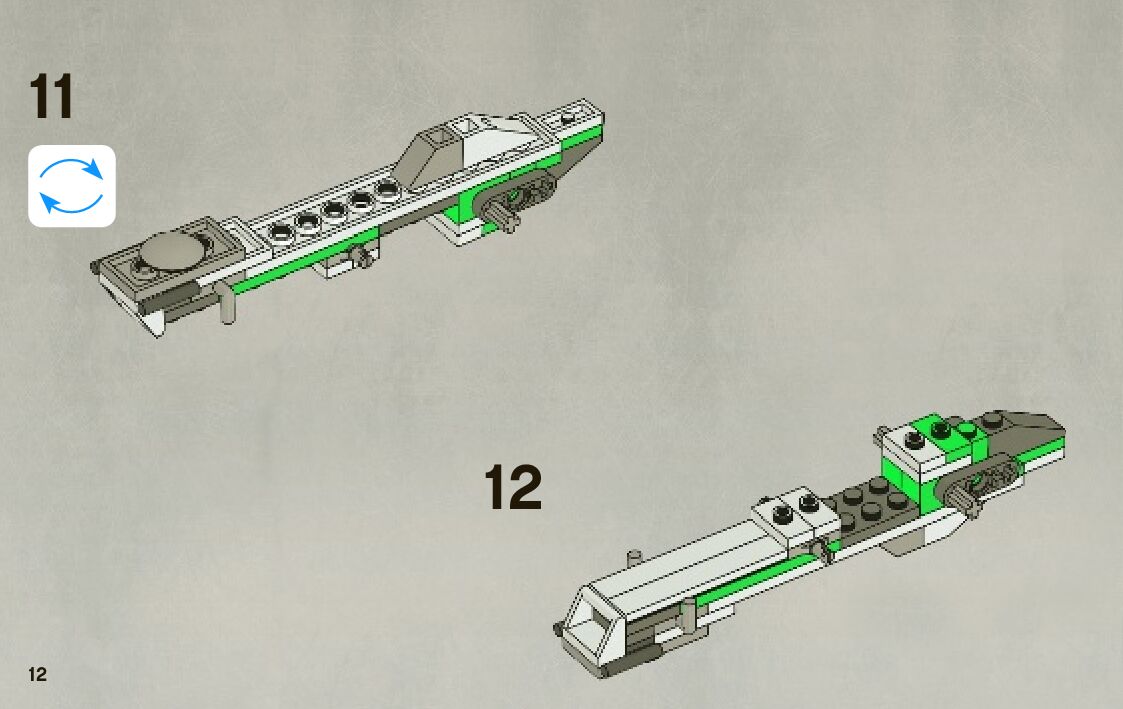 11

12

12