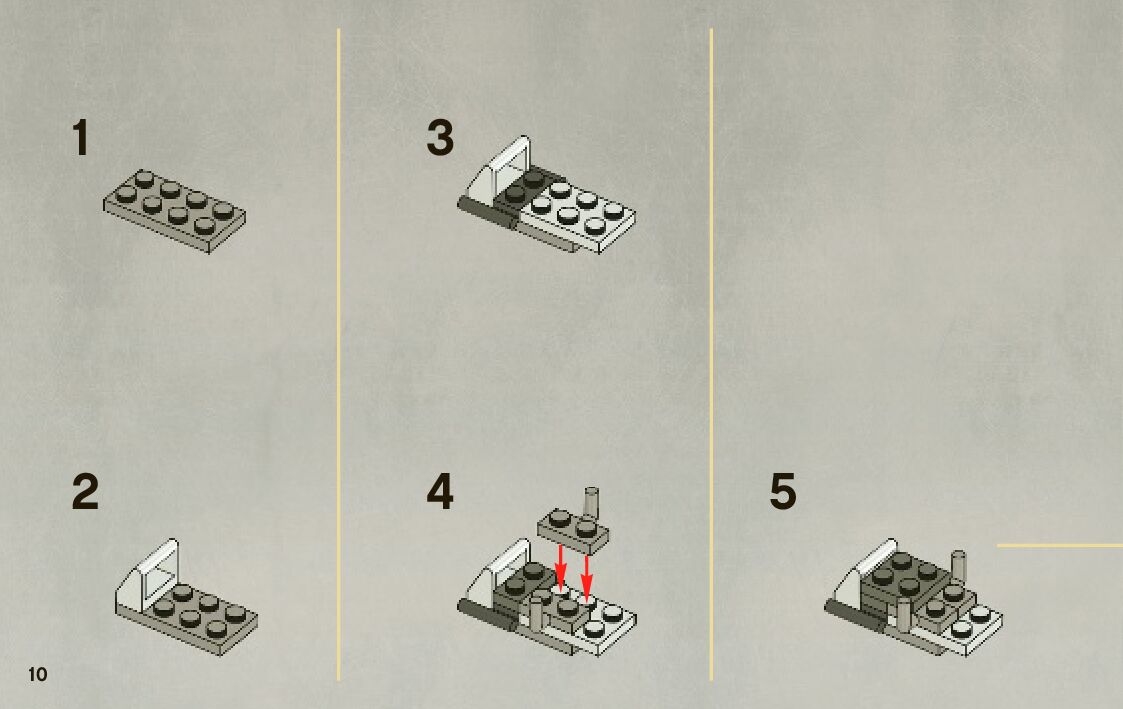 1

2

3

4

5

10