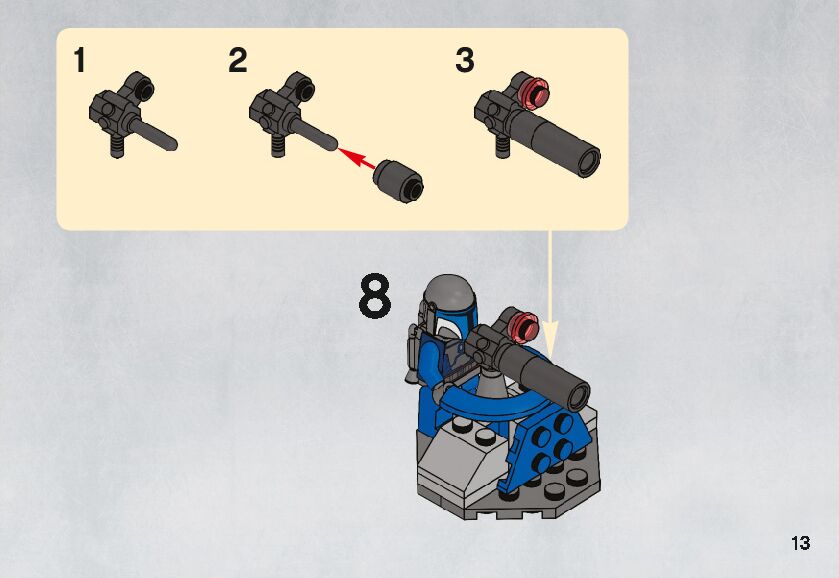 1

2

3

8

13