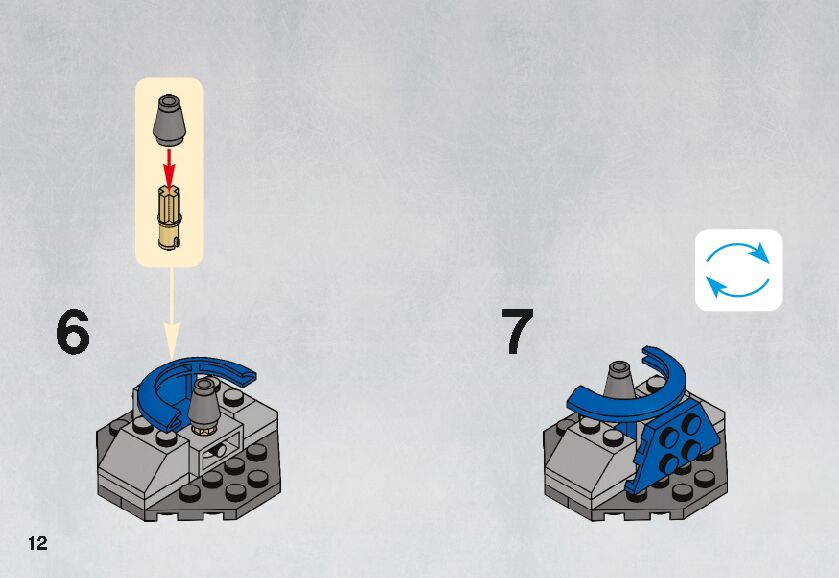 6

7

12