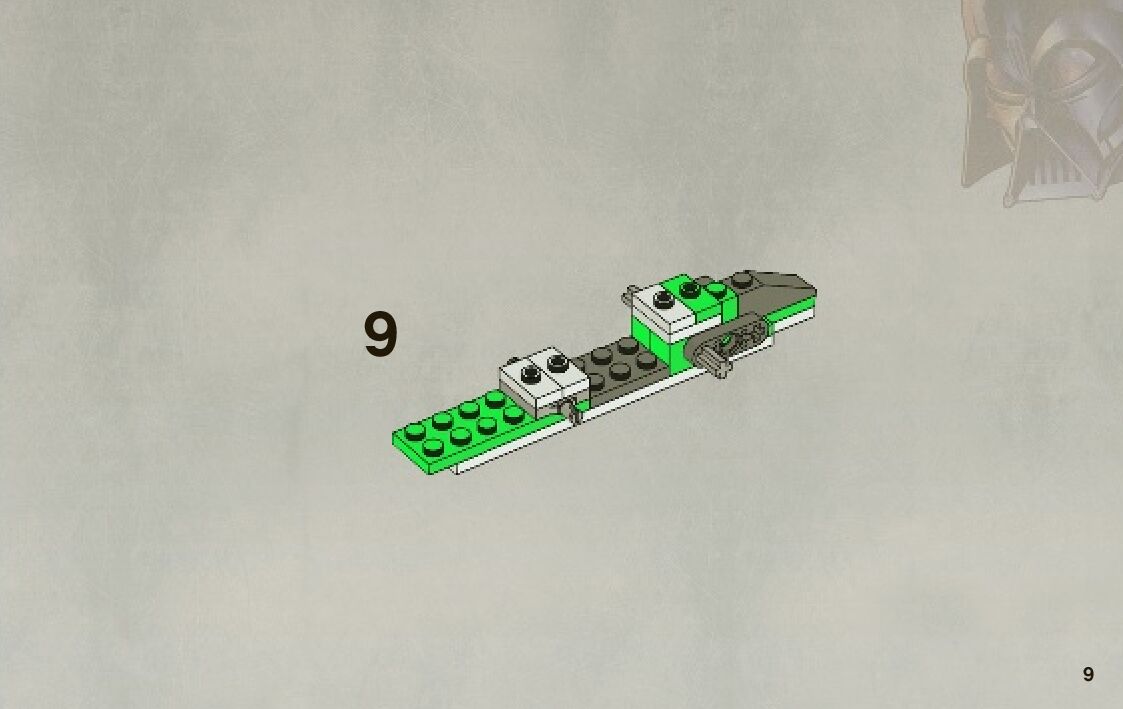 9

9