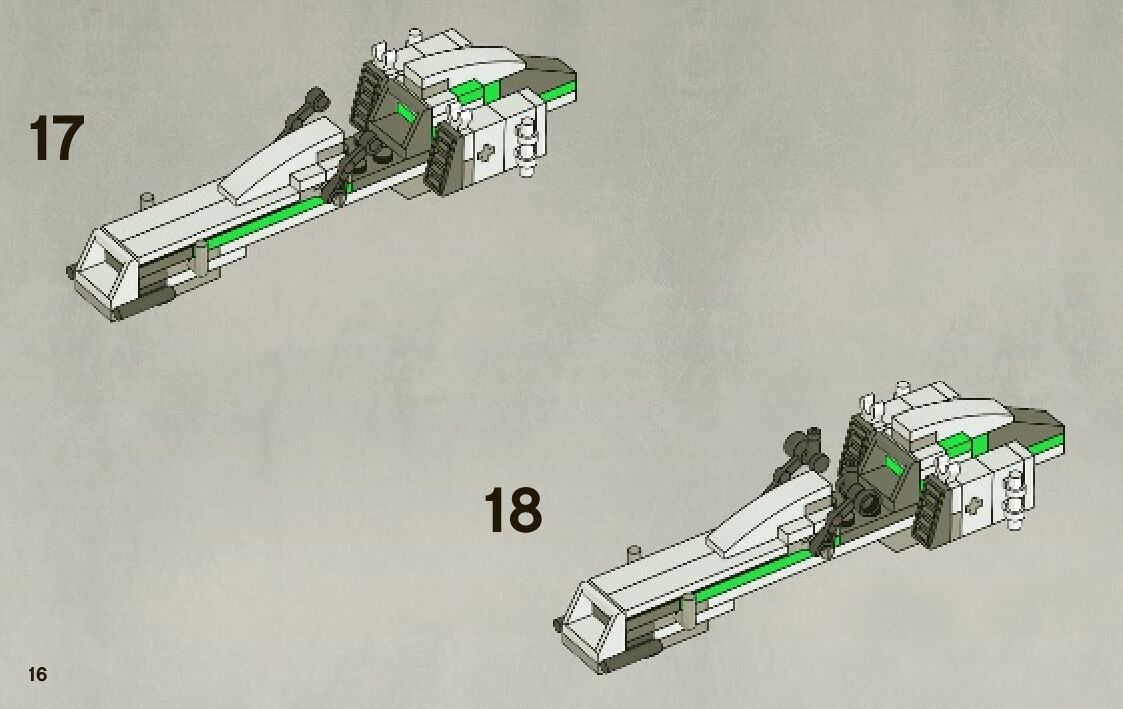 17

18

16