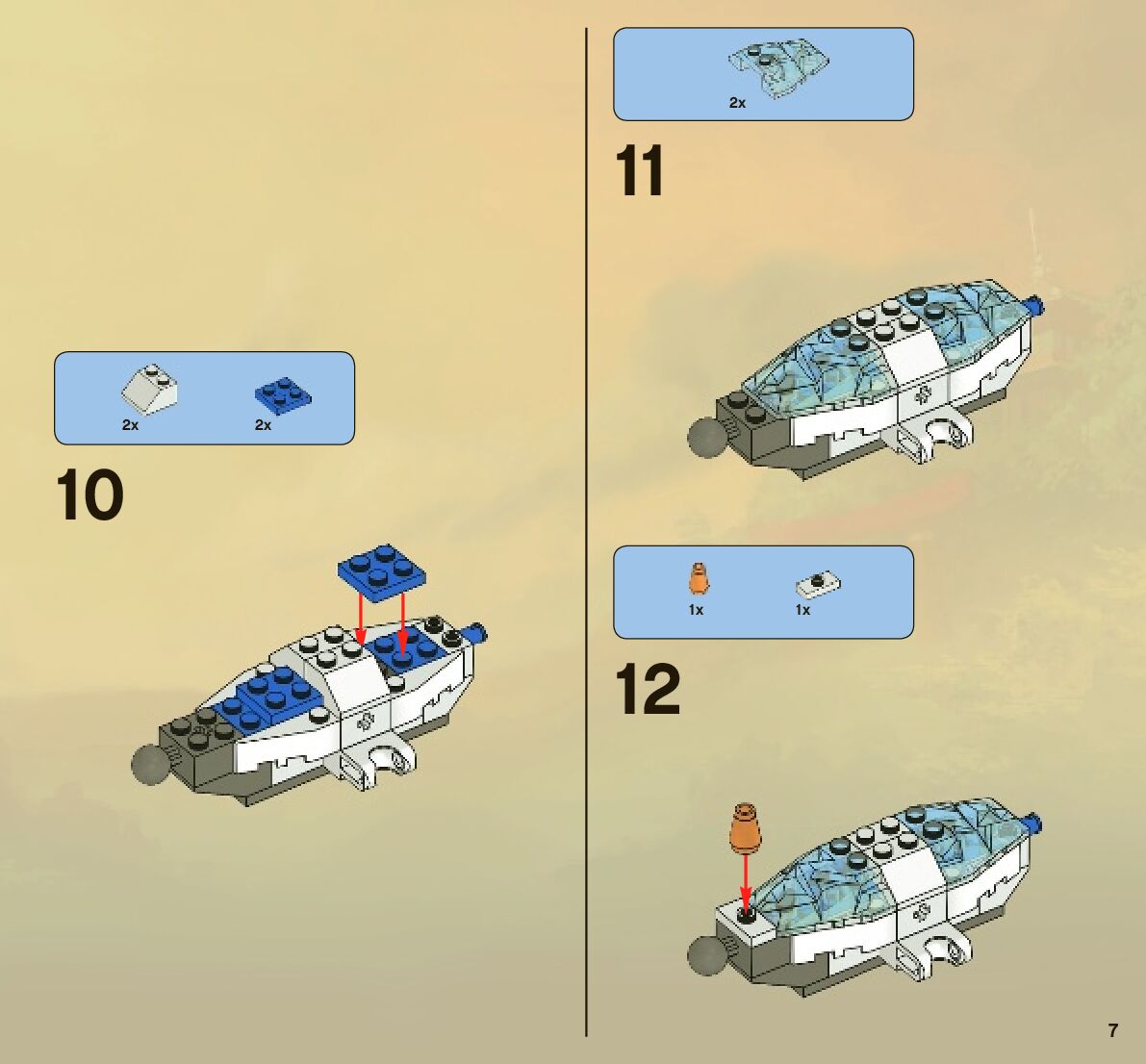 2x

2x

10

2x

11

1x

1x

12

7