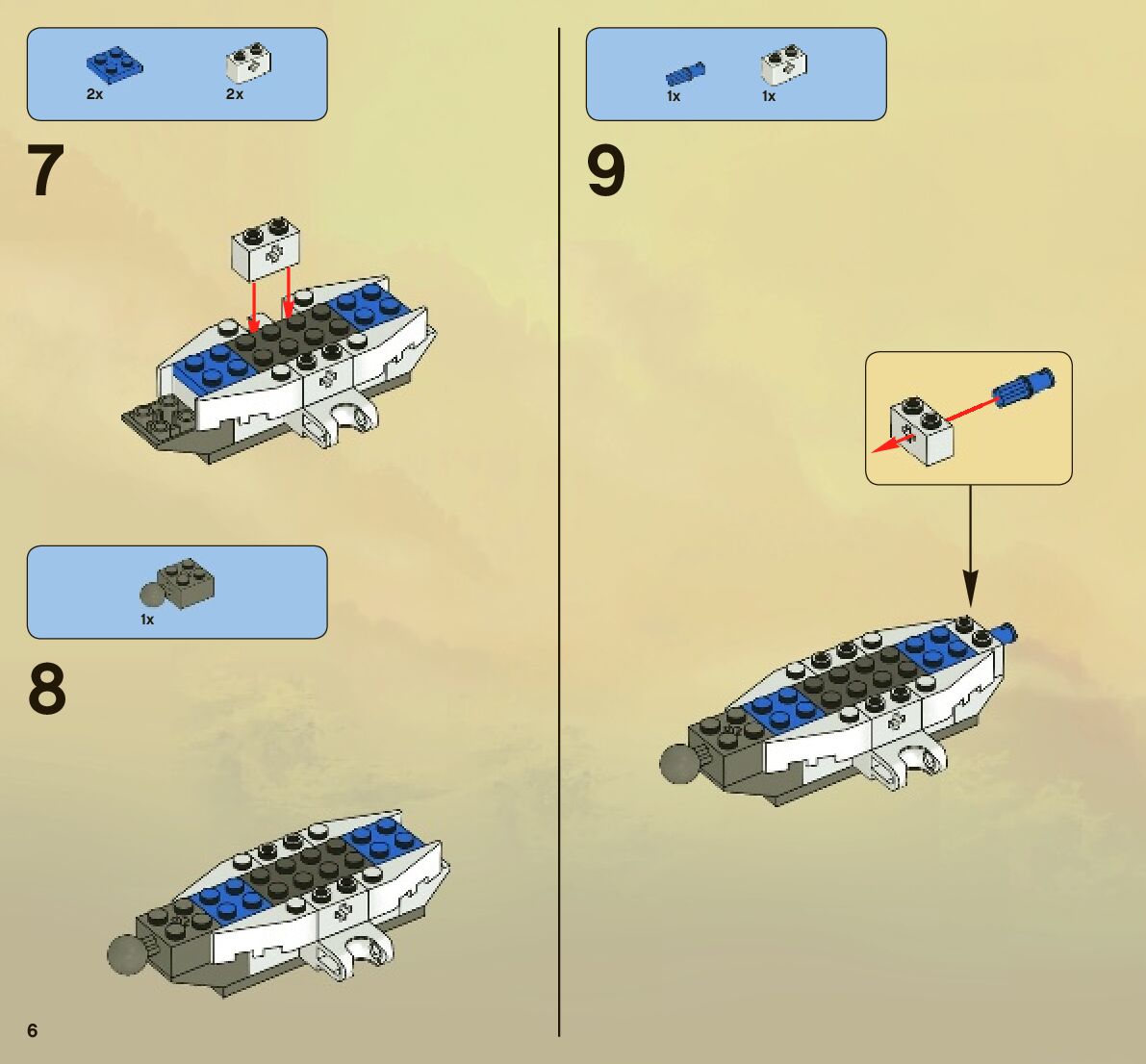 2x
2x

7

1x

8

6

1x
1x

9