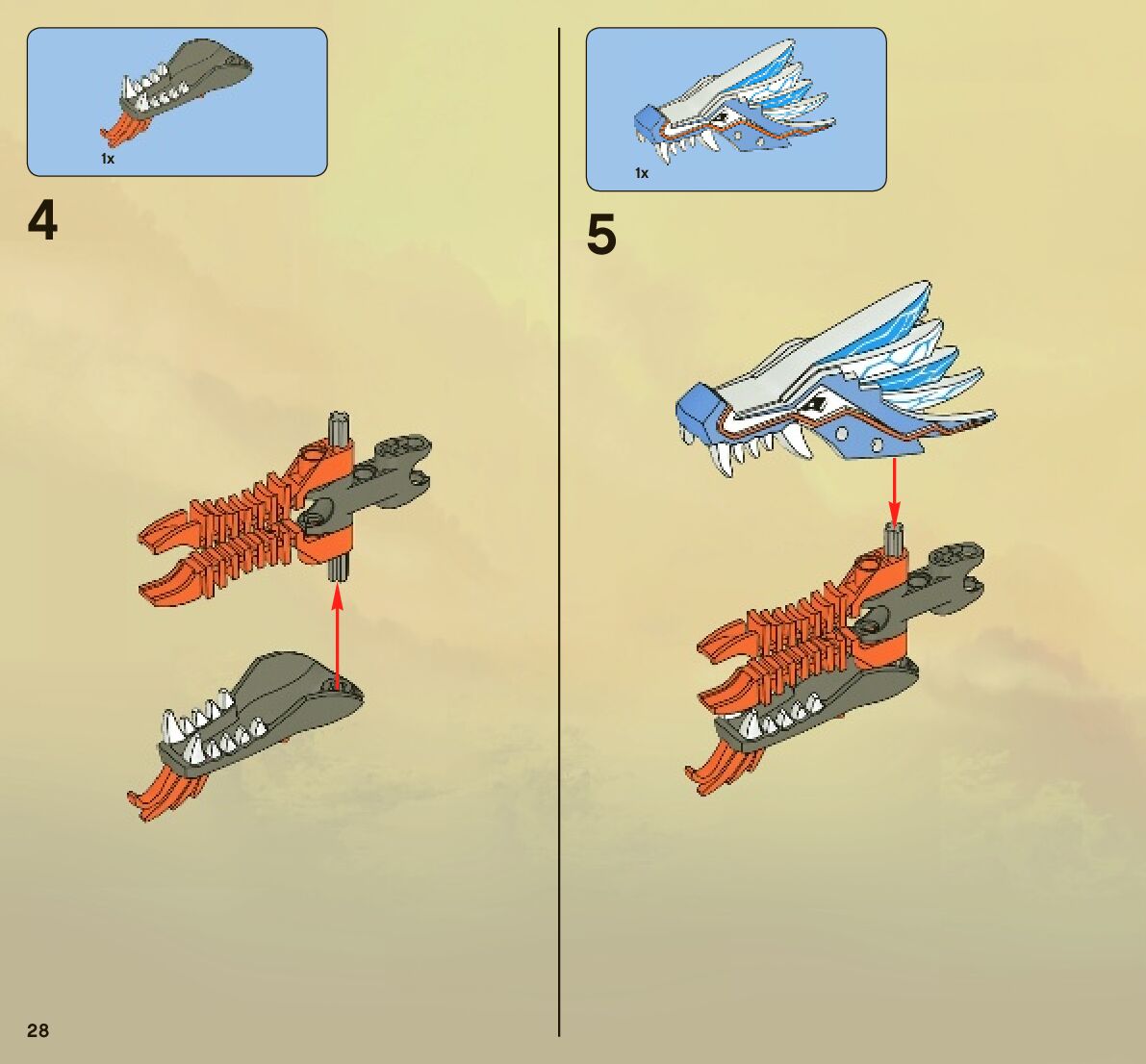 1x

4

1x

5

28