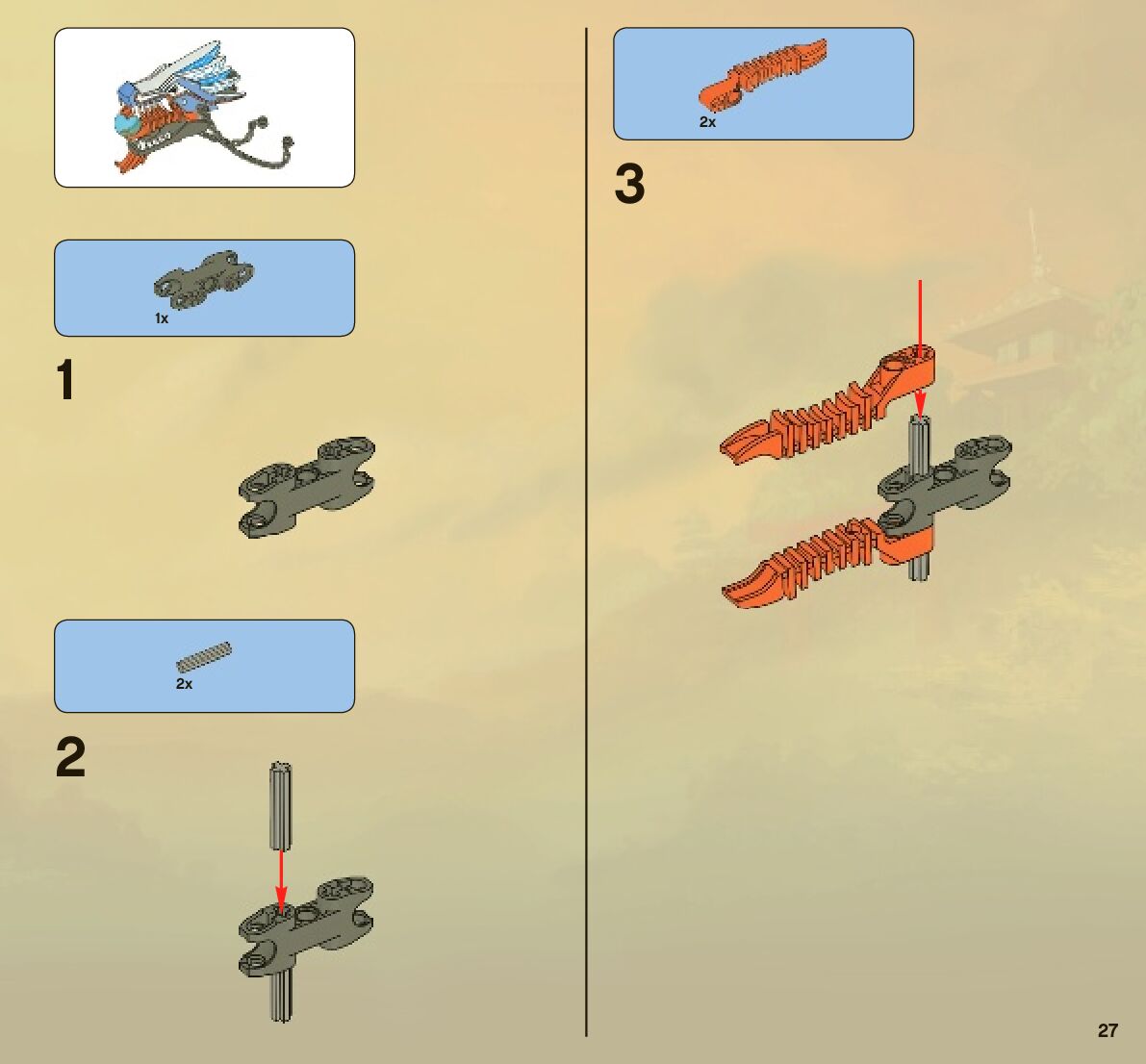 1x

1

2x

2

2x

3

27