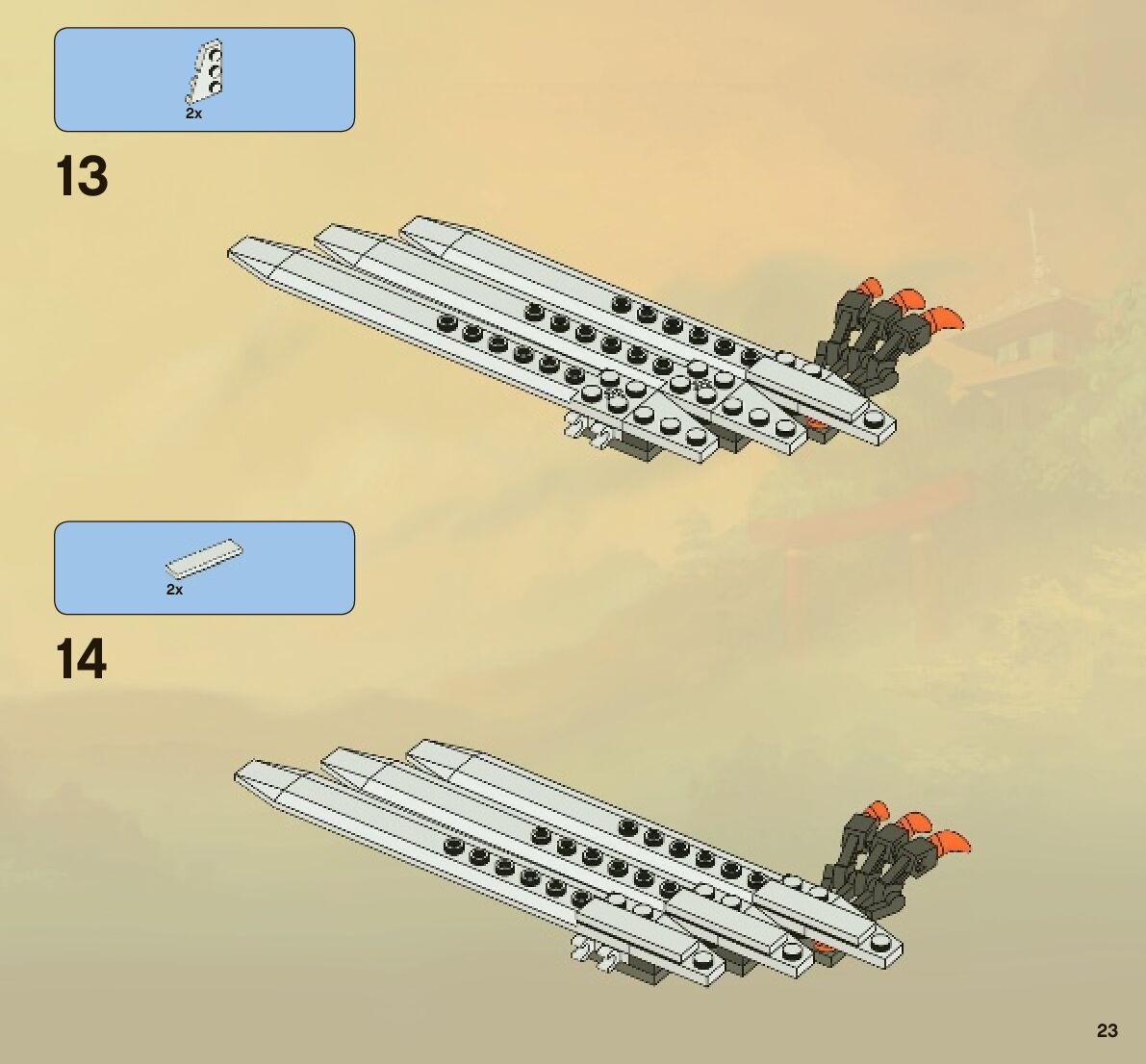 2x

13

2x

14

23