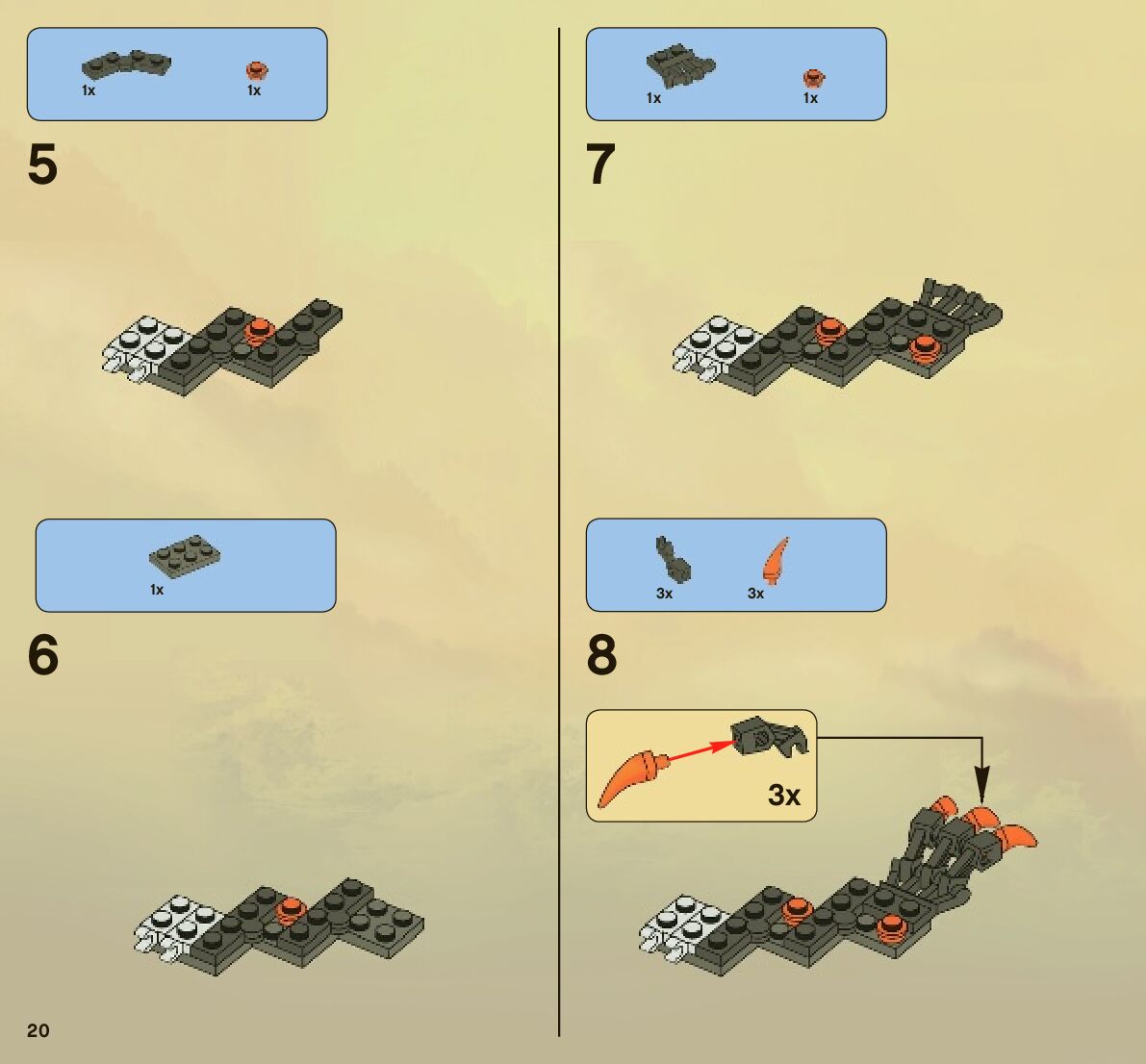 1x 1x

5

1x

6

20

1x 1x

7

3x 3x

8

3x