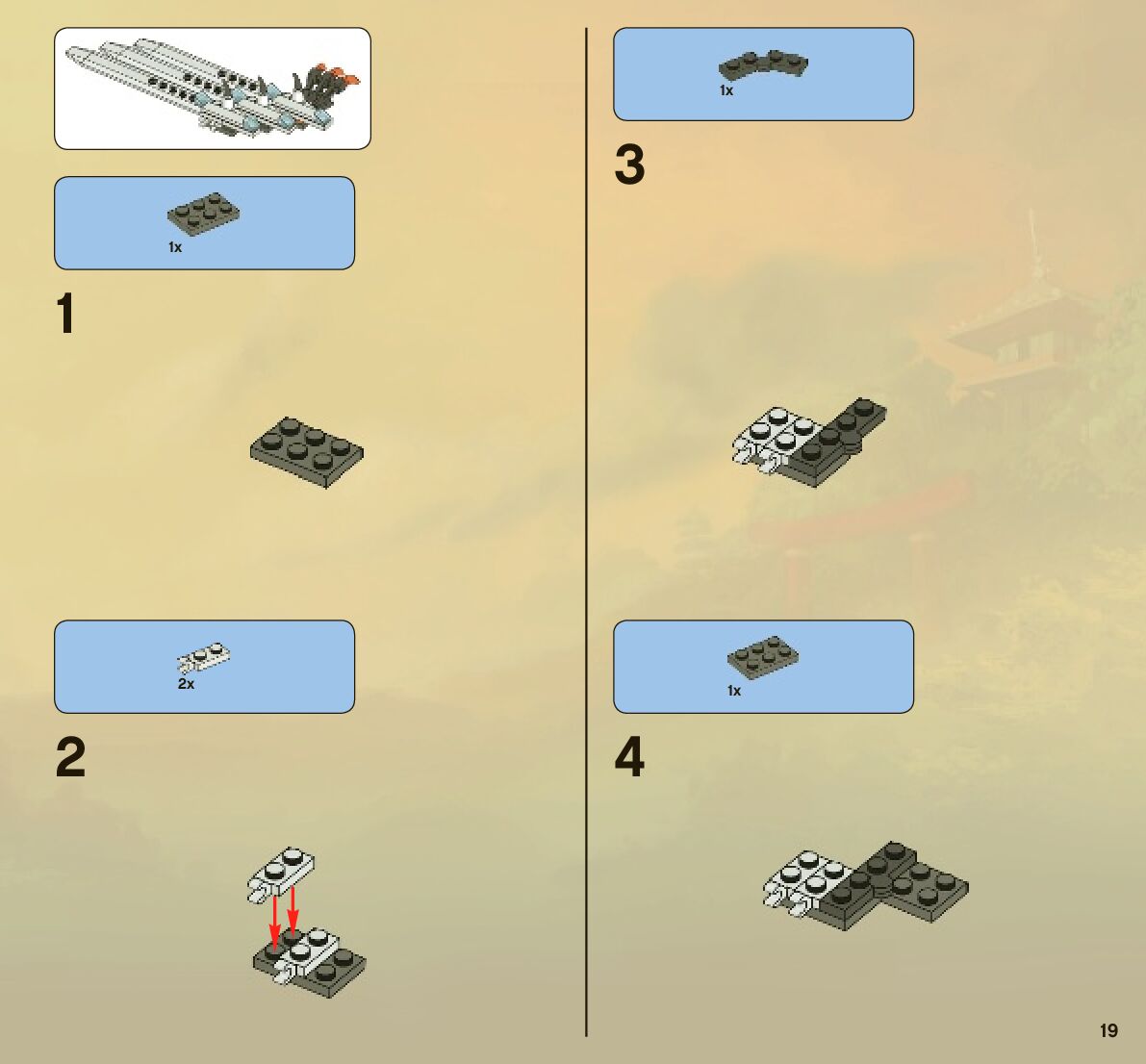 1x

1

2x

2

1x

3

1x

4

19