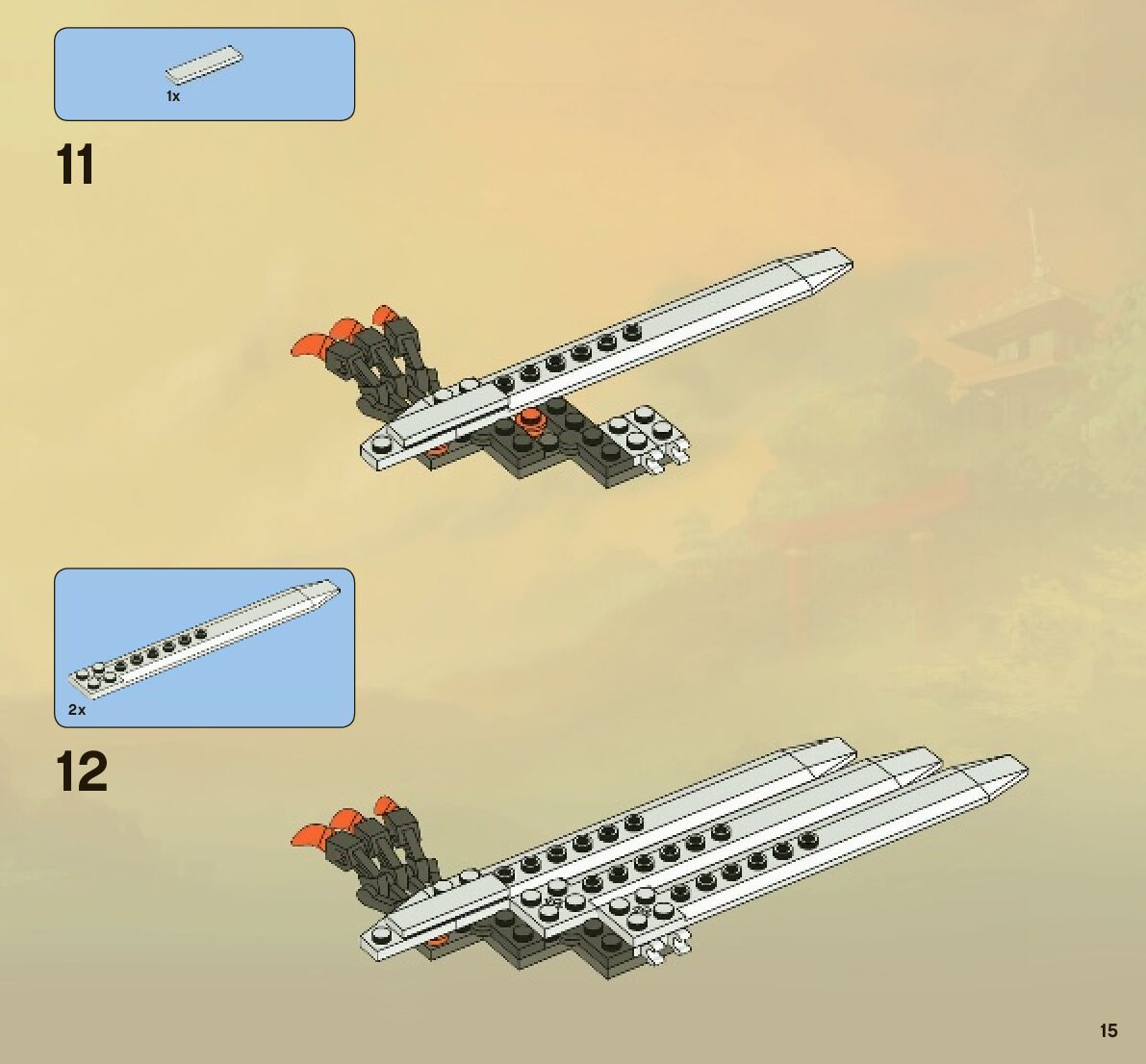 1x

11

2x

12

15