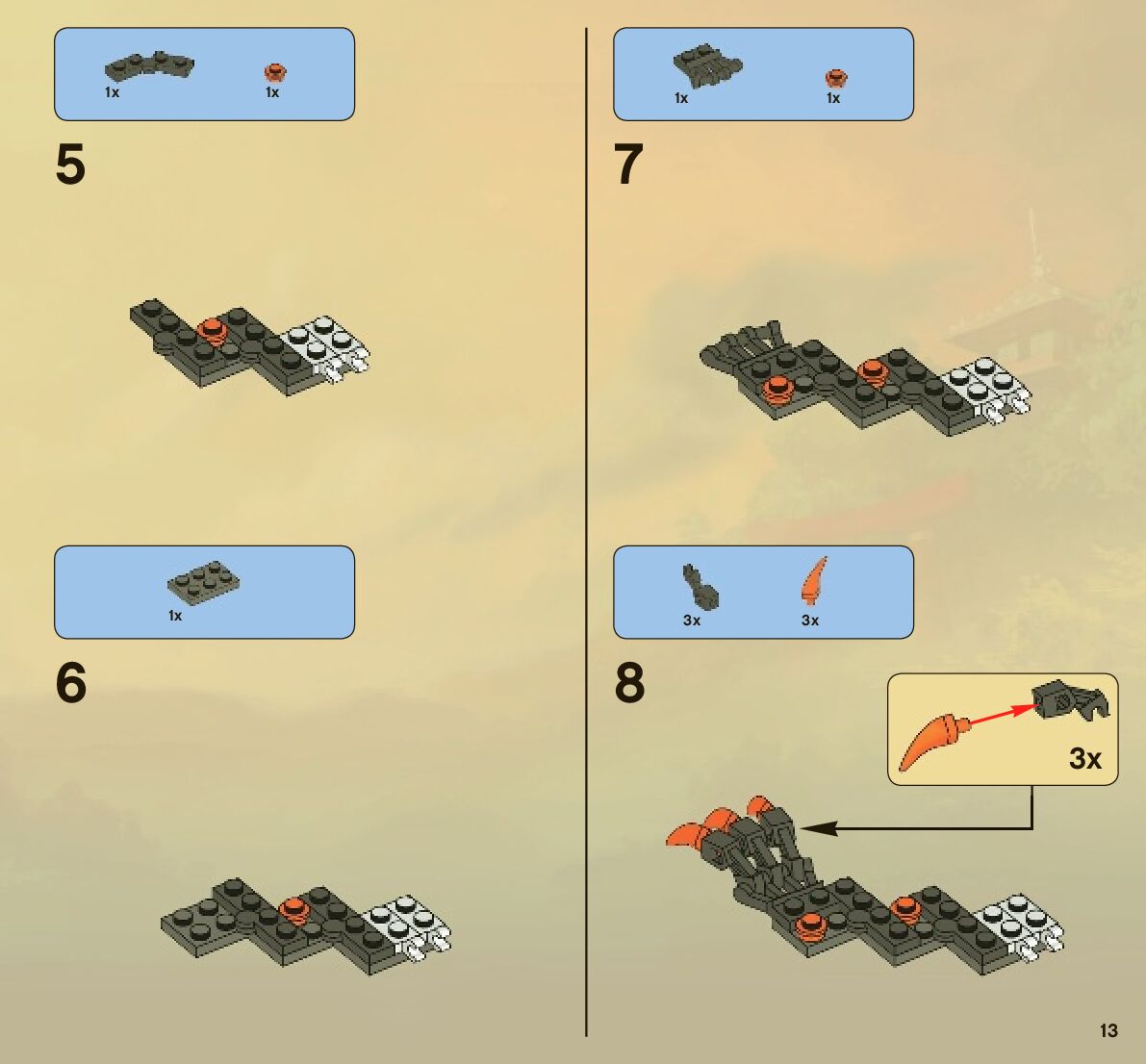 1x 1x

5

1x

6

1x 1x

7

3x 3x

8

3x

13