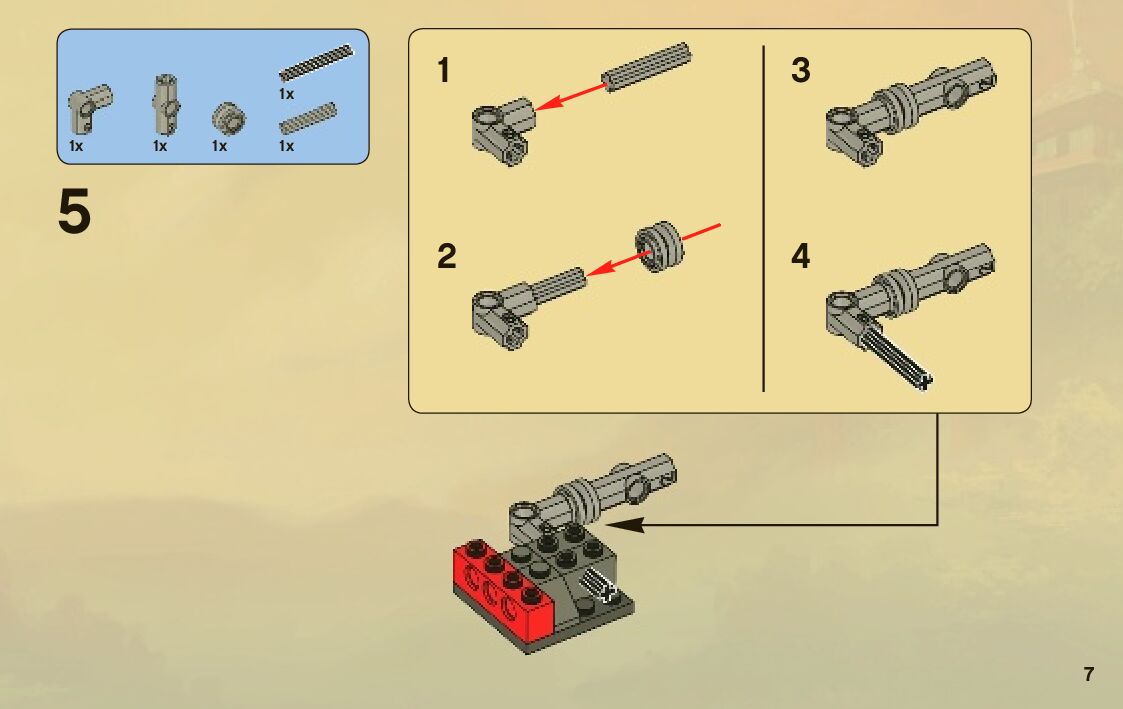 1x
1x
1x
1x
1x

5

1

2

3

4

7