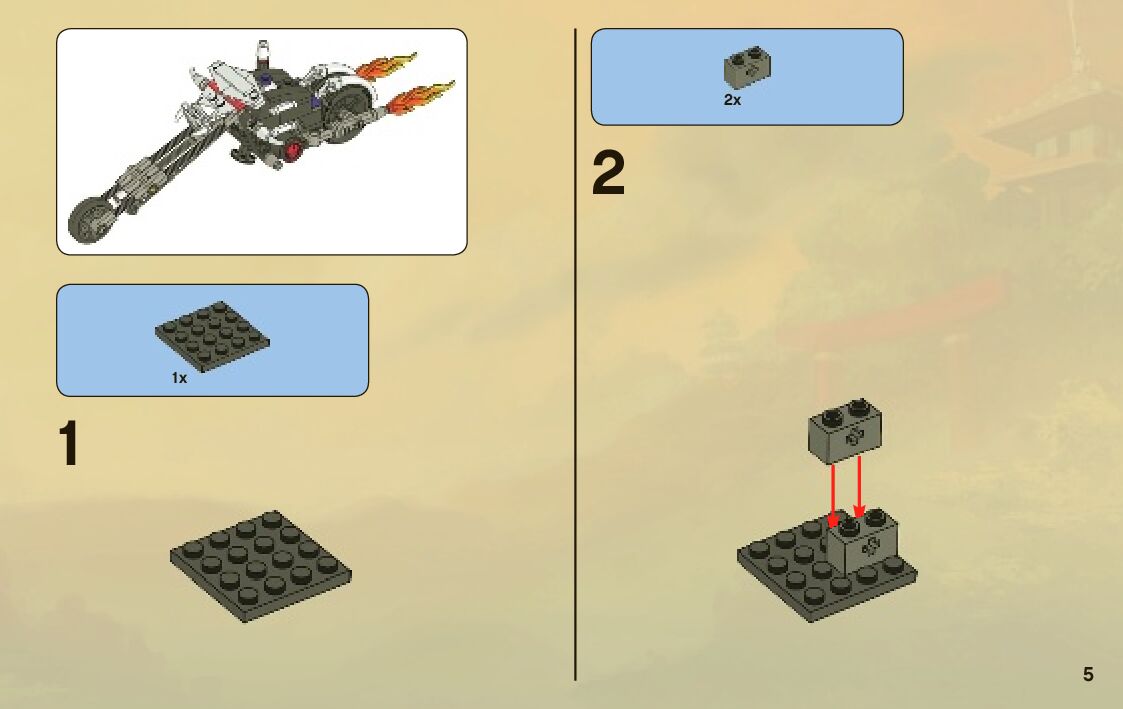 1x

1

2x

2

5