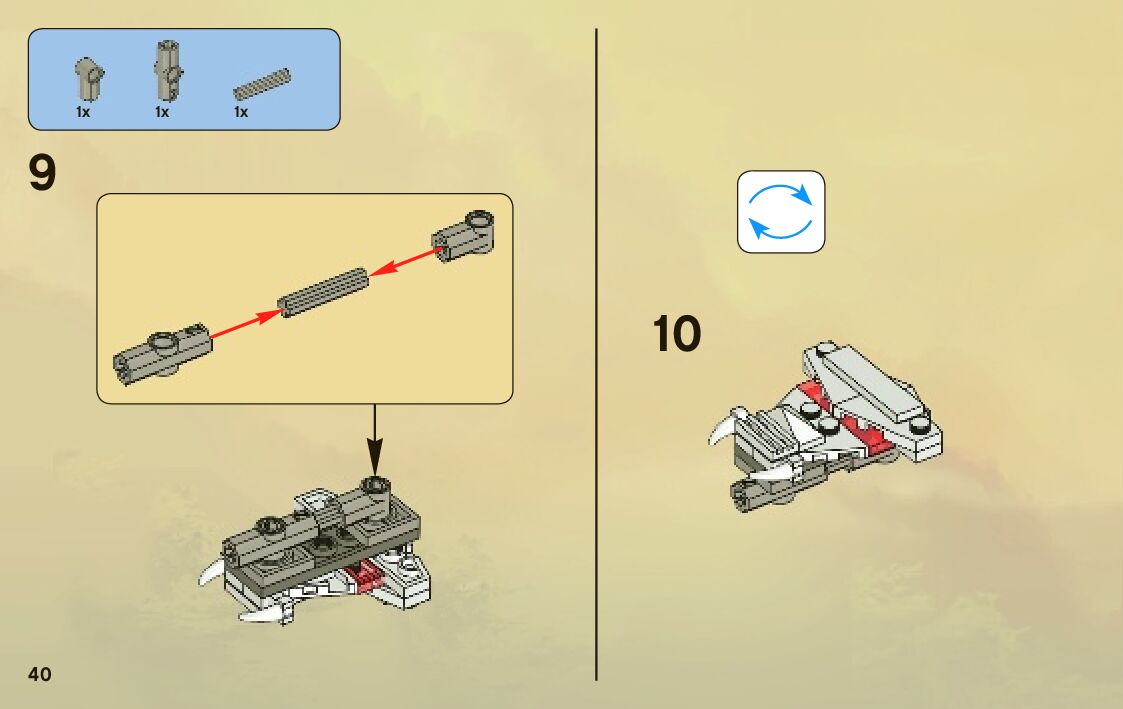 1x
1x
1x

9

10

40