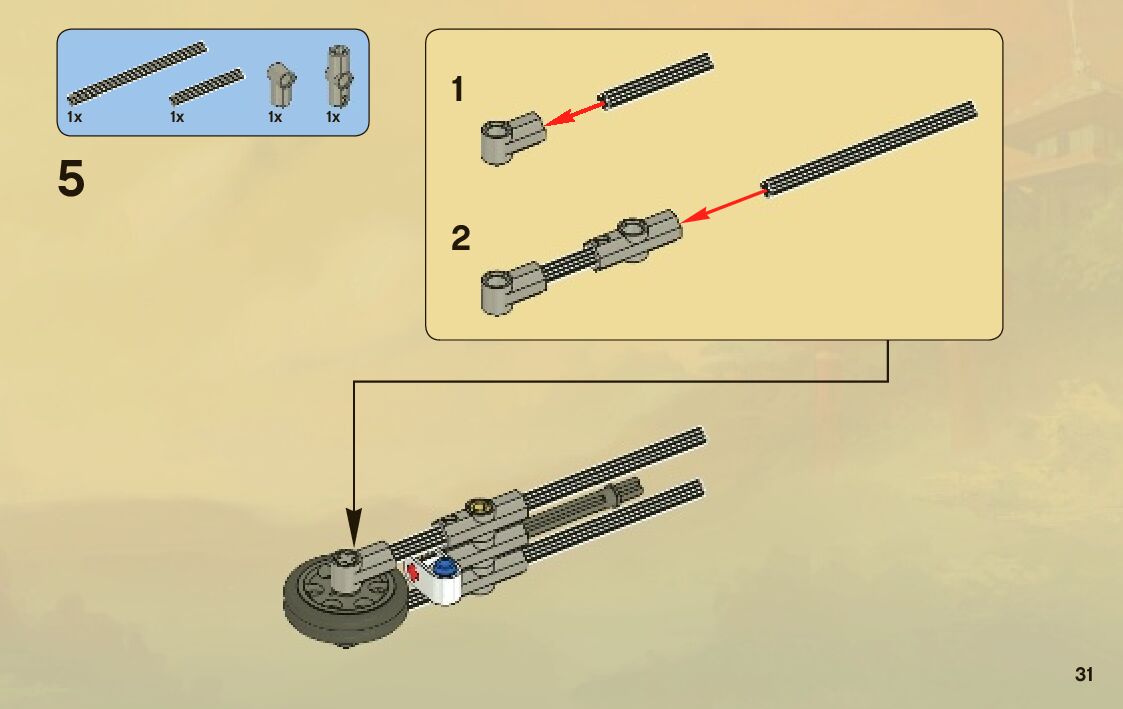 1x 1x 1x 1x

5

1

2

31