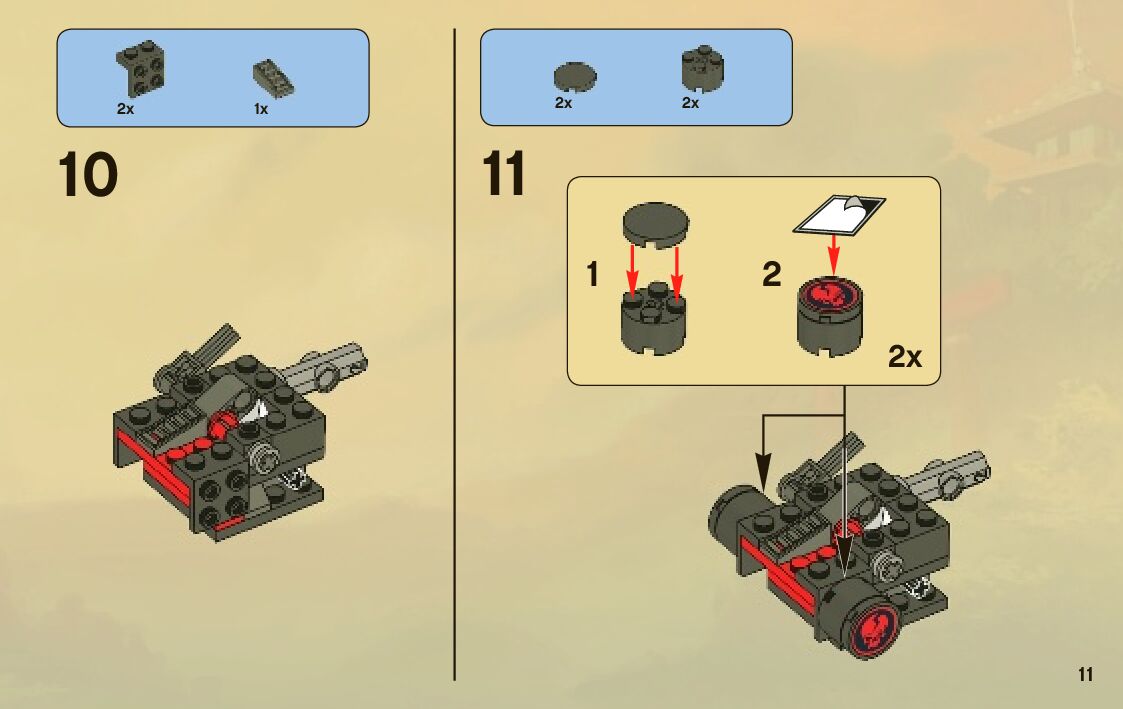 2x
1x

10

2x
2x

11

1

2

2x

11