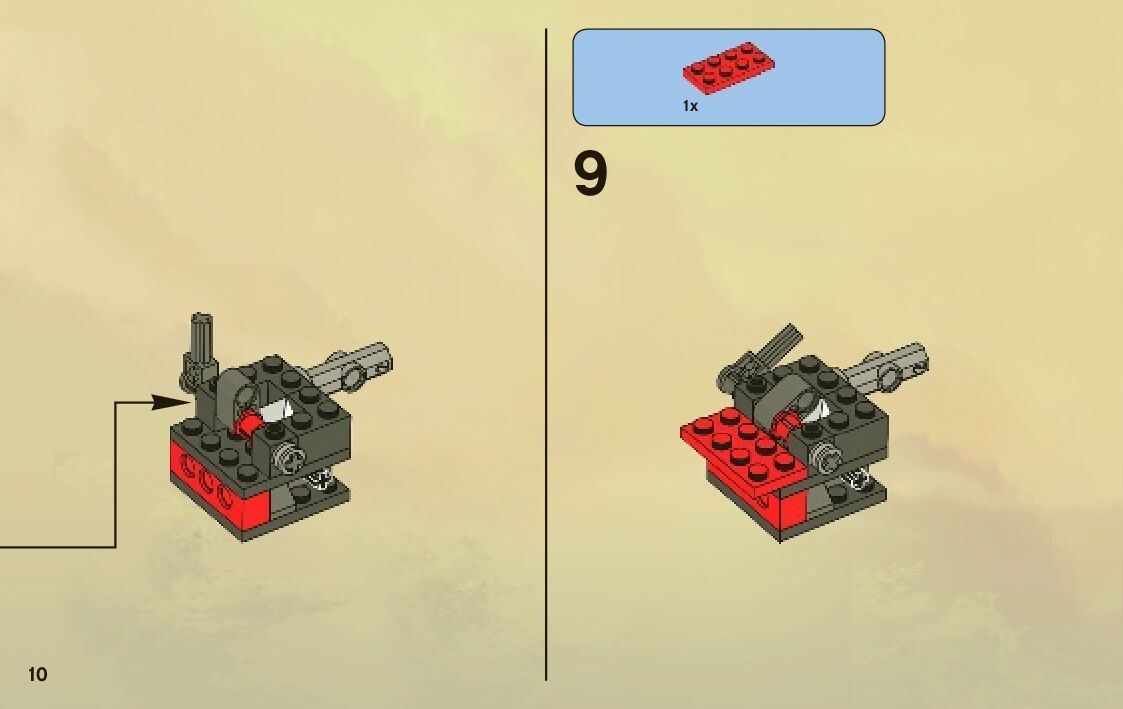 1x

9

10