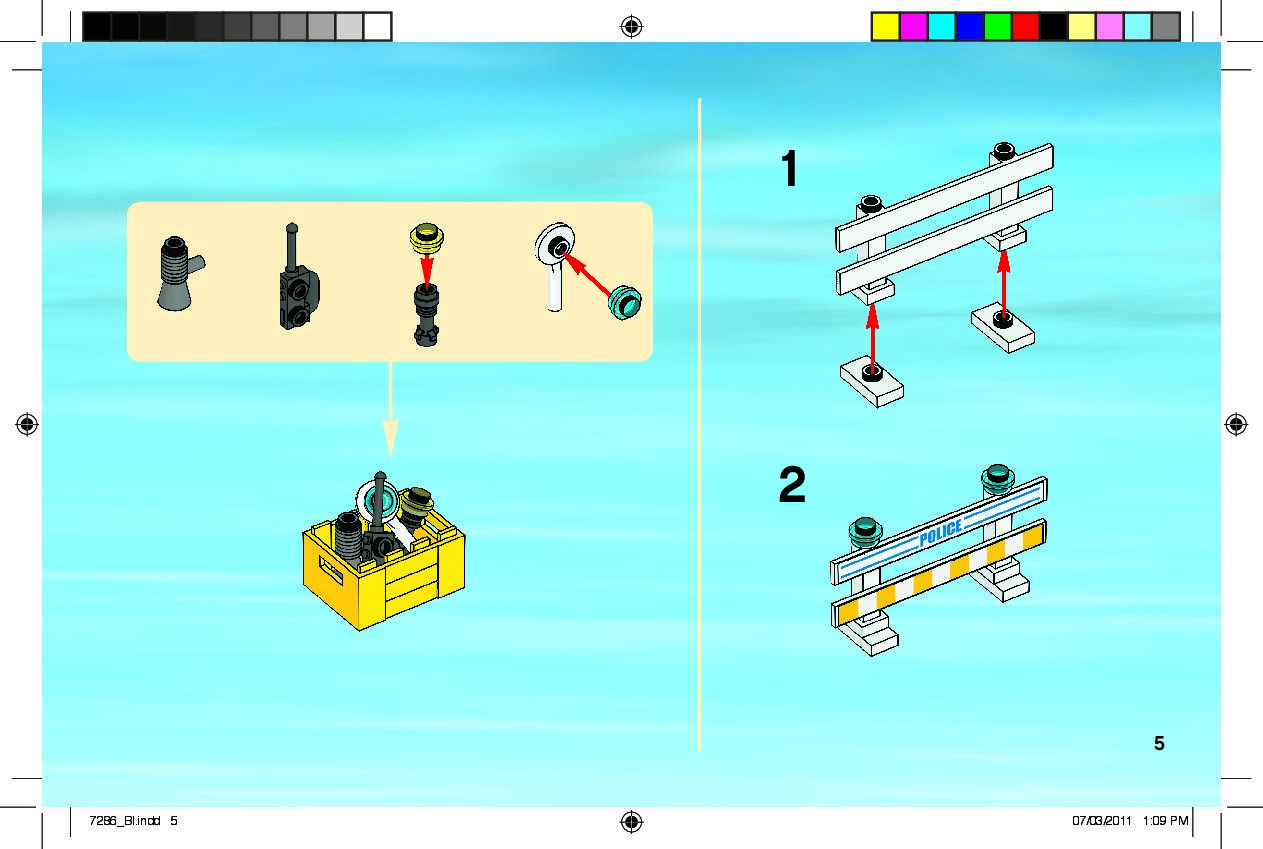 1

2

POLICE

5

7286_BI.indd 5

07/03/2011 1:09 PM