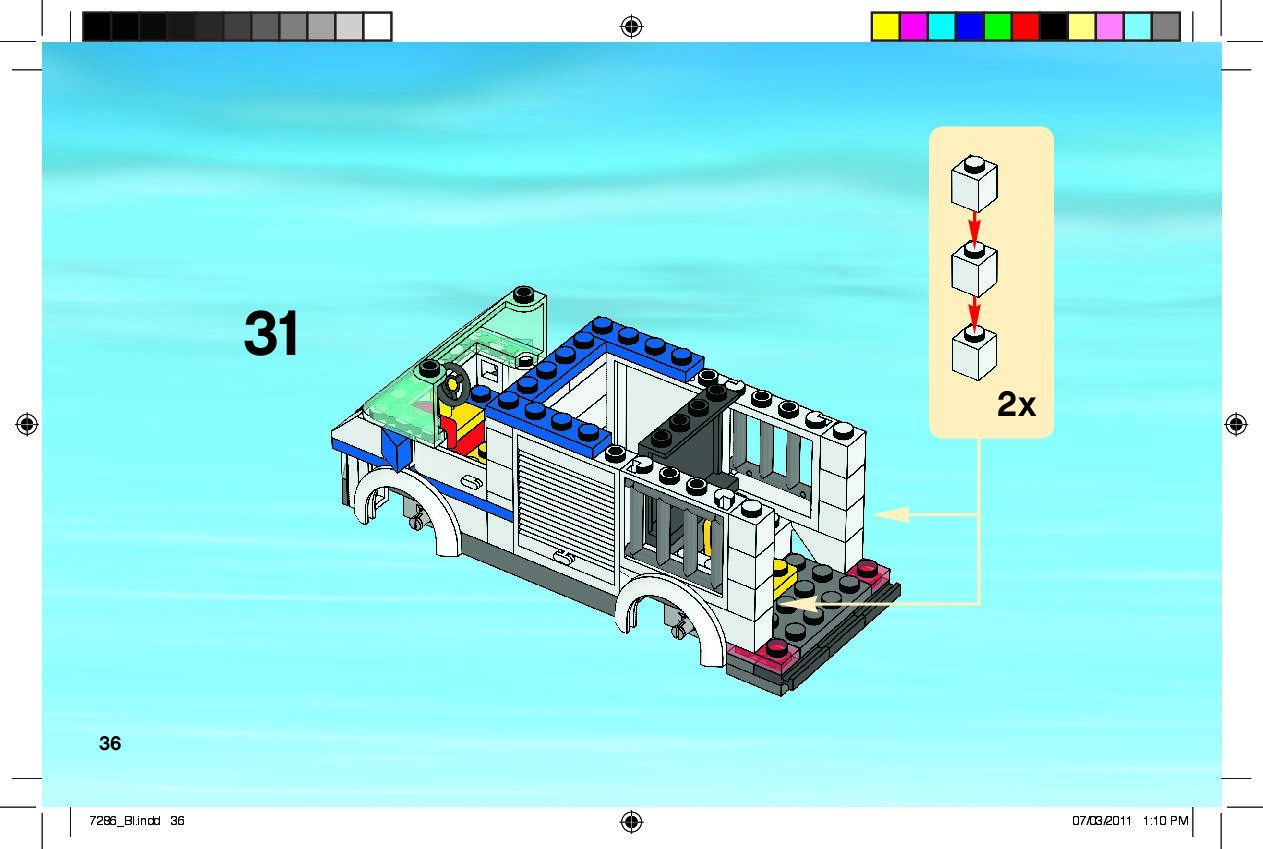 31

2x

36

7286_BI.indd 36

07/03/2011 1:10 PM