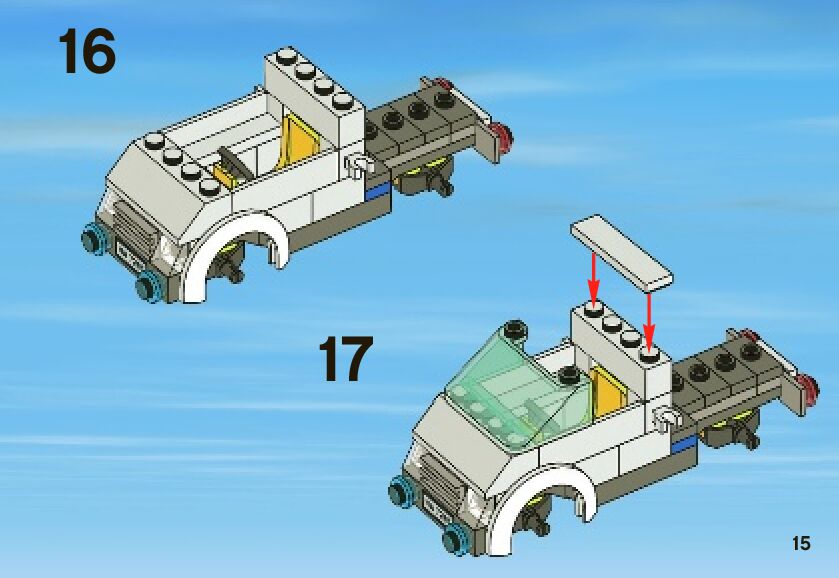 16

17

15