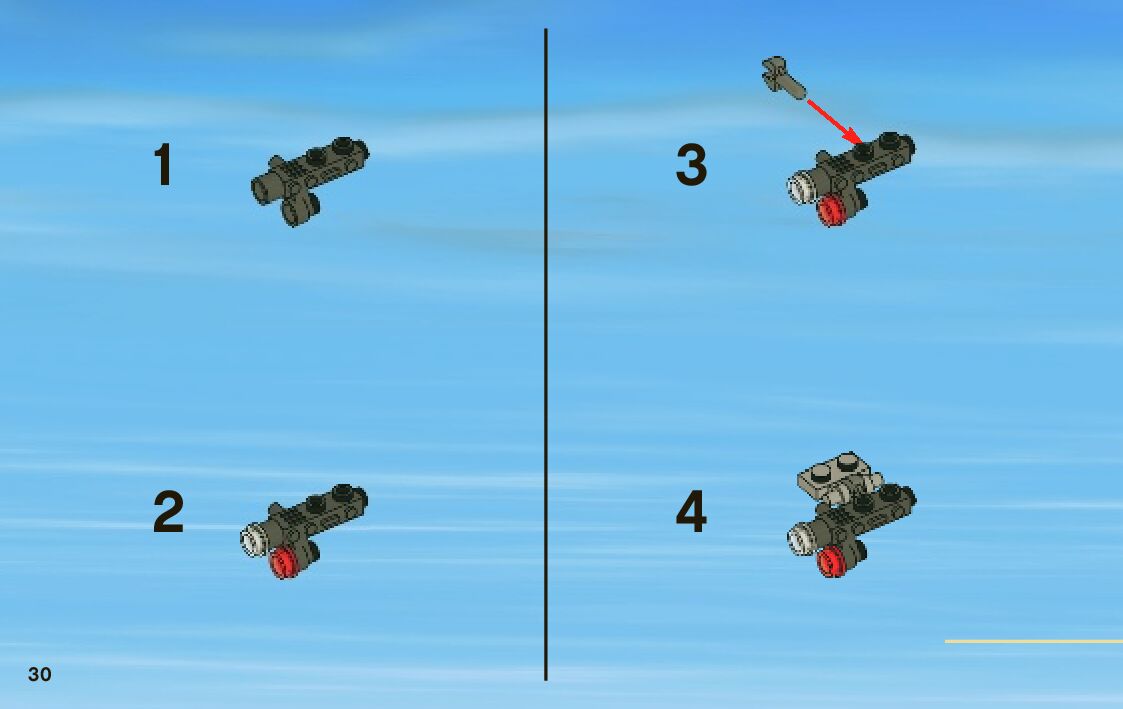 1

2

3

4

30