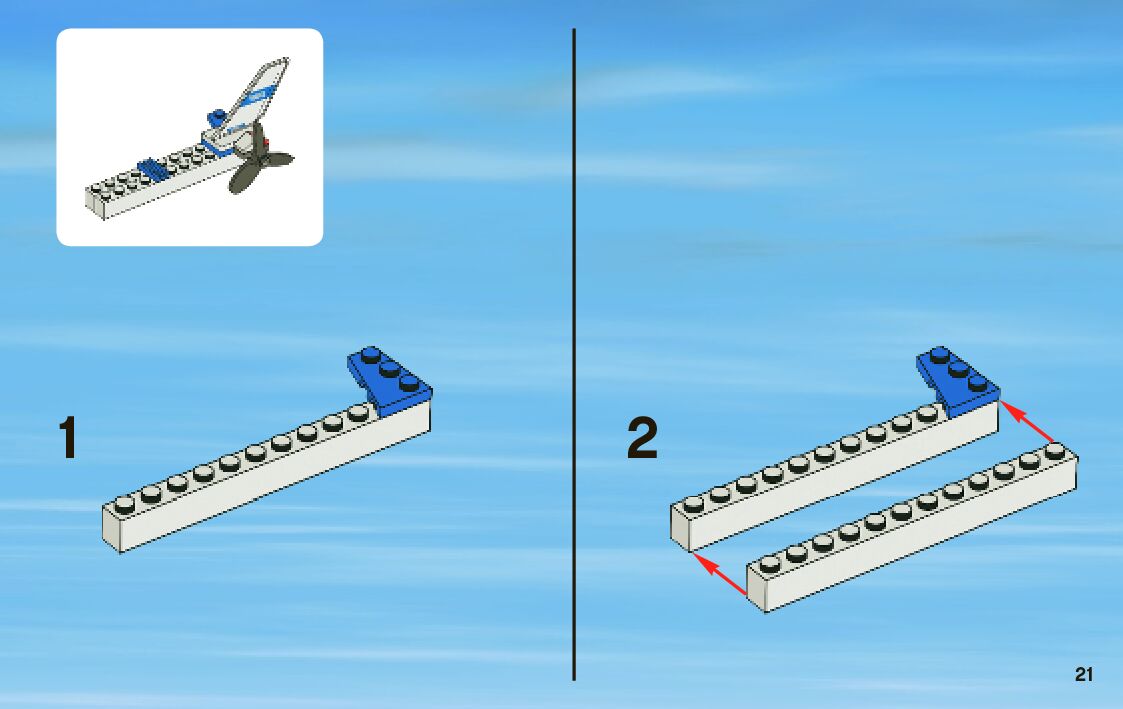 1

2

21