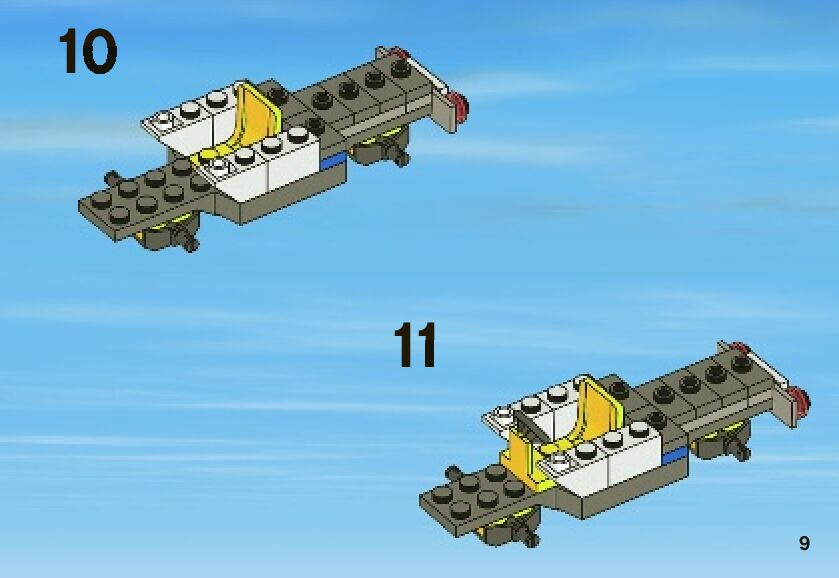 10

11

9