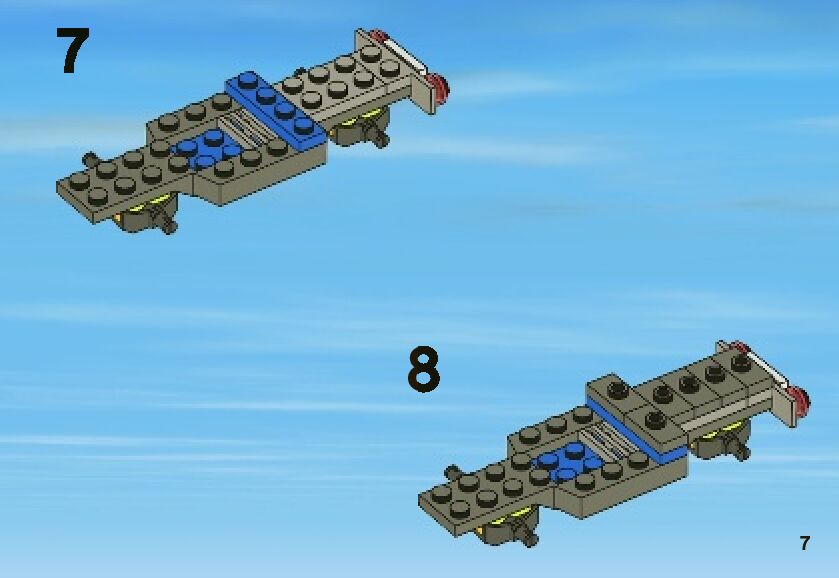 7

8

7