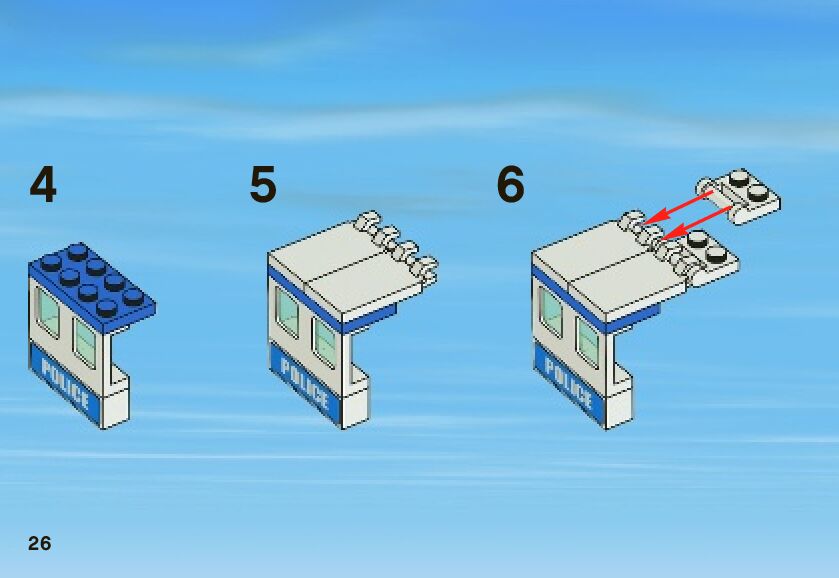 4

POLICE

5

POLICE

6

POLICE

26