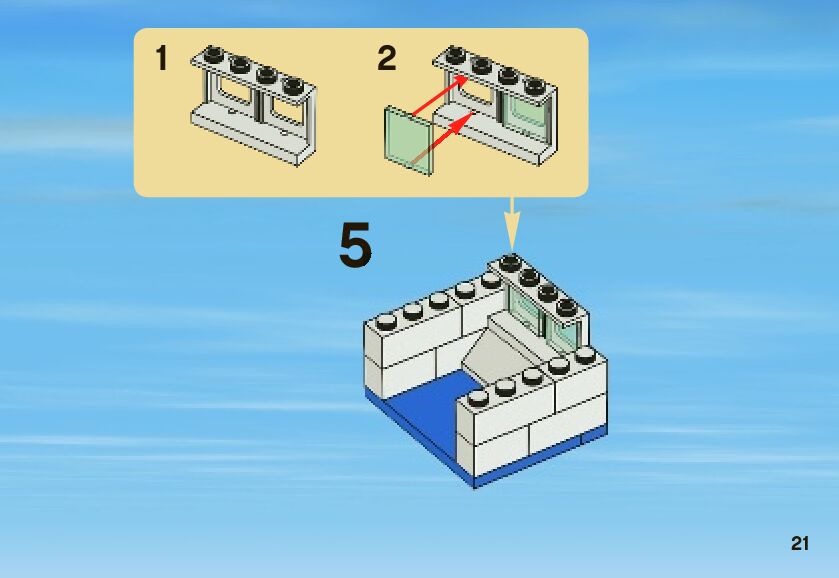 1

2

5

21