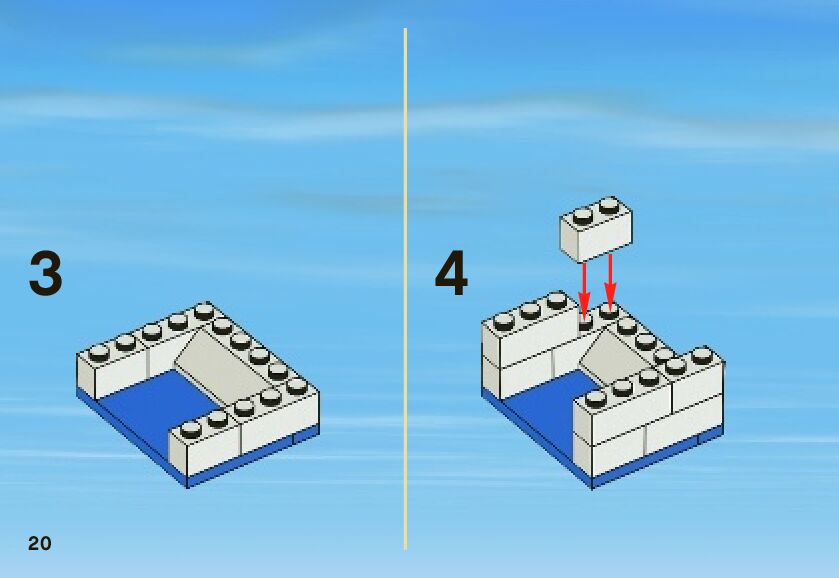 3

4

20