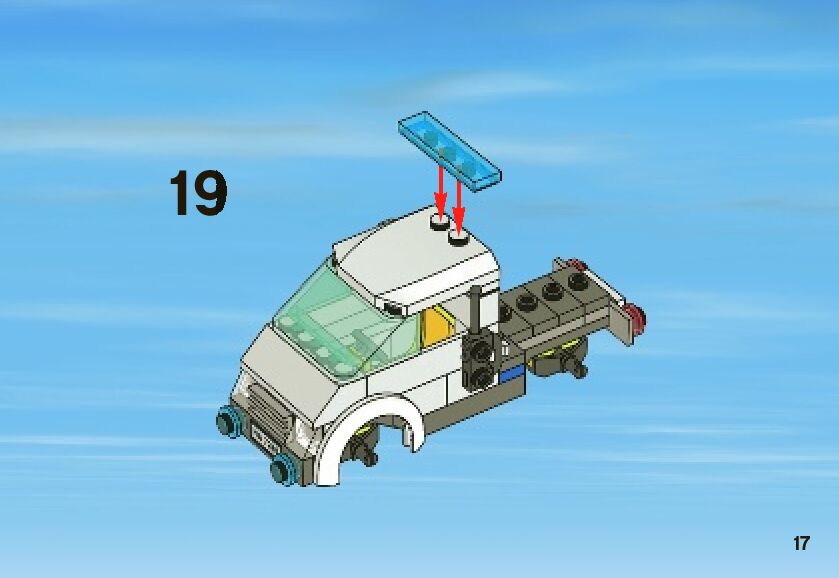 19

17